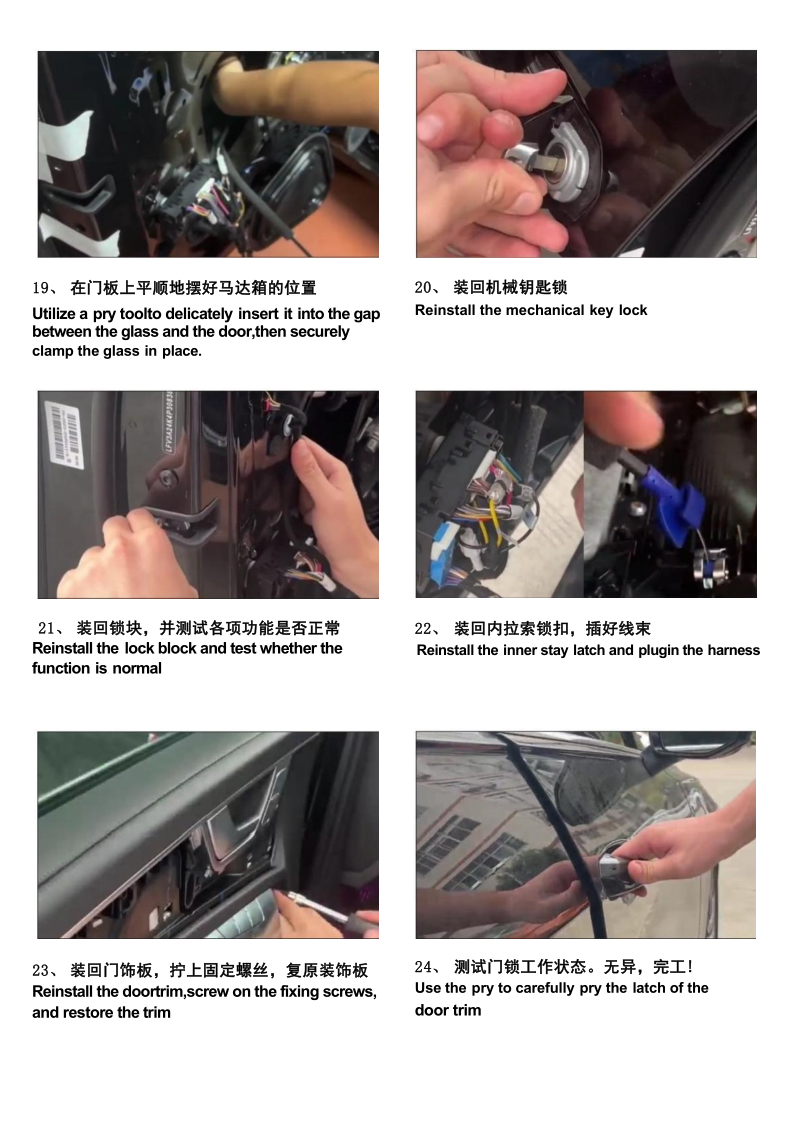 19、 在门板上平顺地摆好马达箱的位置
Utilize a pry toolto delicately insert it into the gap between the glass and the door,then securely clamp the glass in place.

20、 装回机械钥匙锁
Reinstall the mechanical key lock

21、 装回锁块，并测试各项功能是否正常
Reinstall the lock block and test whether the function is normal

22、 装回内拉索锁扣，插好线束
Reinstall the inner stay latch and plugin the harness

23、 装回门饰板，拧上固定螺丝，复原装饰板
Reinstall the doortrim,screw on the fixing screws, and restore the trim

24、 测试门锁工作状态。无异，完工！
Use the pry to carefully pry the latch of the door trim