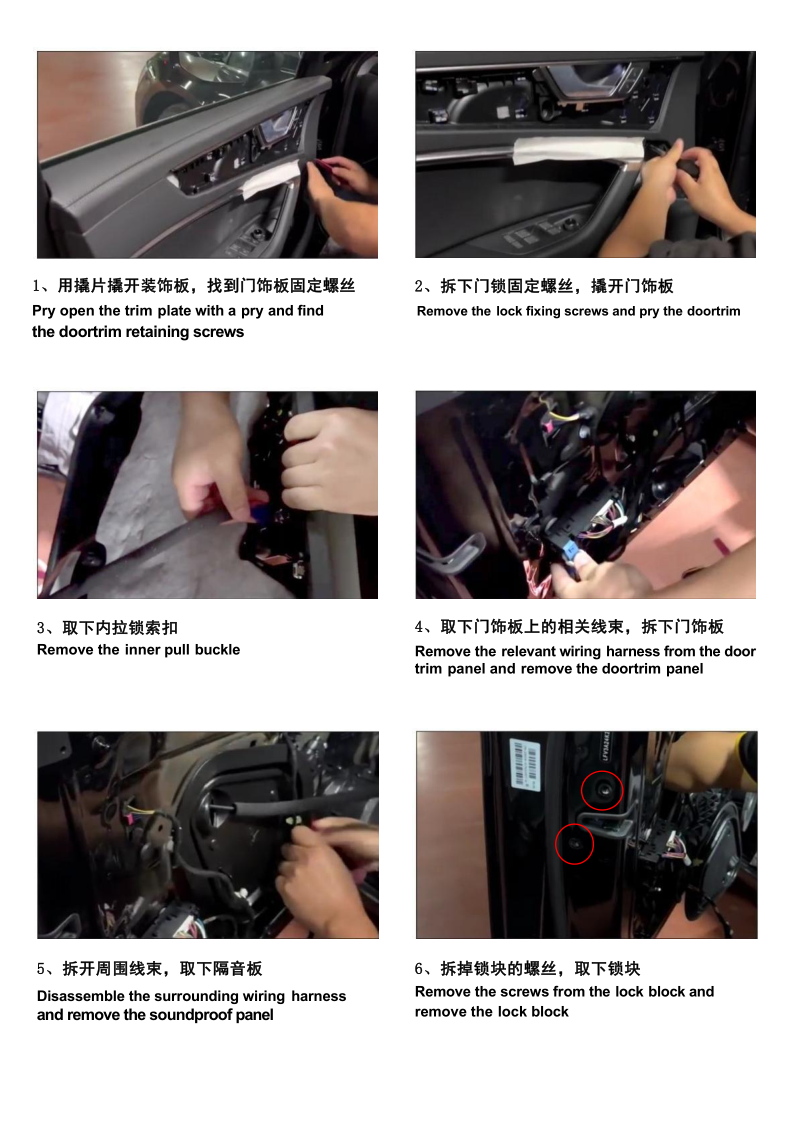 1、用撬片撬开装饰板，找到门饰板固定螺丝
Pry open the trim plate with a pry and find the doortrim retaining screws

2、拆下门锁固定螺丝，撬开门饰板
Remove the lock fixing screws and pry the doortrim

3、取下内拉锁索扣
Remove the inner pull buckle

4、取下门饰板上的相关线束，拆下门饰板
Remove the relevant wiring harness from the door trim panel and remove the doortrim panel

5、拆开周围线束，取下隔音板
Disassemble the surrounding wiring harness and remove the soundproof panel

6、拆掉锁块的螺丝，取下锁块
Remove the screws from the lock block and remove the lock block