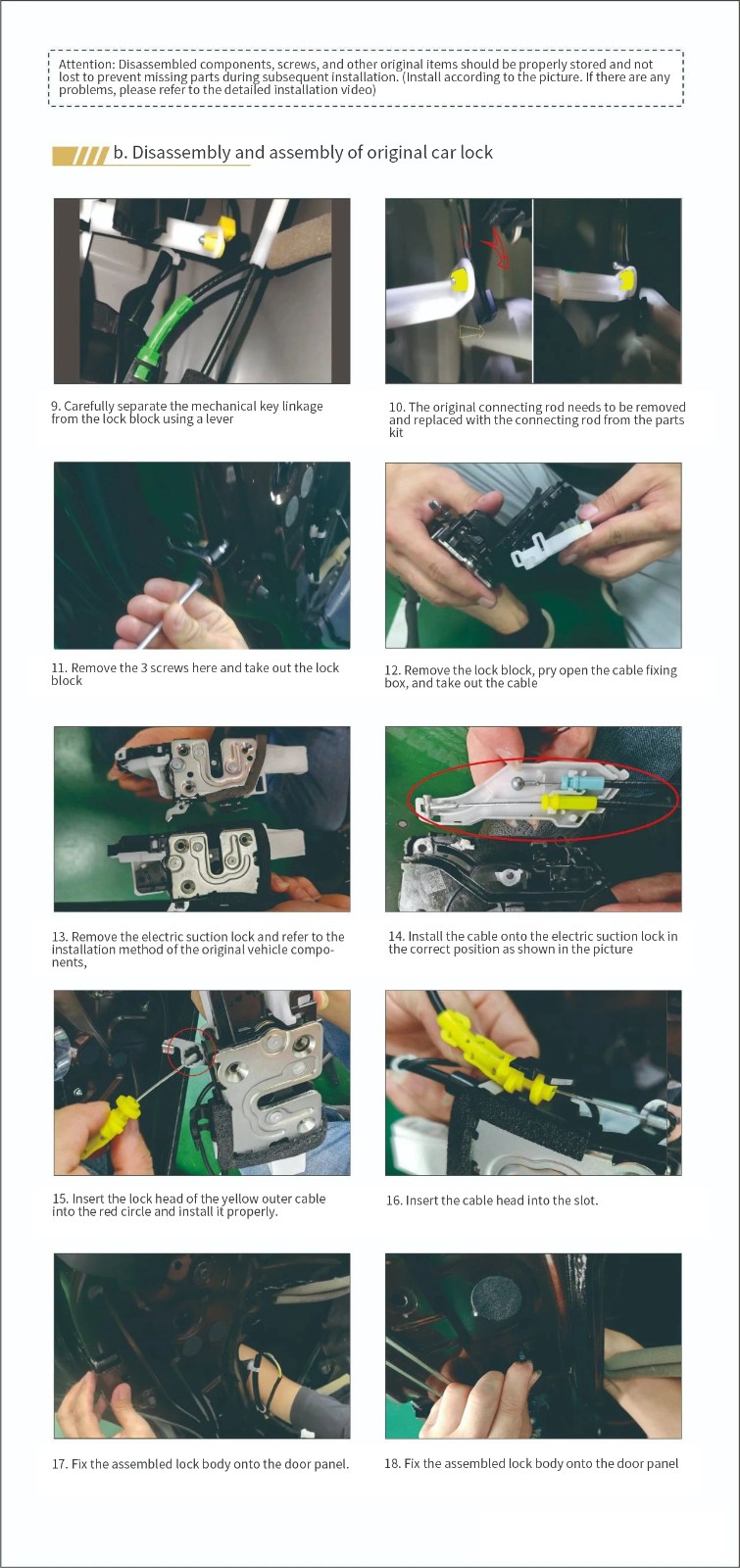 Attention: Disassembled components, screws, and other original items should be properly stored and not lost to prevent missing parts during subsequent installation. (Install according to the picture. If there are any problems, please refer to the detailed installation video)

b. Disassembly and assembly of original car lock

9. Carefully separate the mechanical key linkage from the lock block using a lever

10. The original connecting rod needs to be removed and replaced with the connecting rod from the parts kit

11. Remove the 3 screws here and take out the lock block

12. Remove the lock block, pry open the cable fixing box, and take out the cable

13. Remove the electric suction lock and refer to the installation method of the original vehicle components,

14. Install the cable onto the electric suction lock in the correct position as shown in the picture

15. Insert the lock head of the yellow outer cable into the red circle and install it properly.

16. Insert the cable head into the slot.

17. Fix the assembled lock body onto the door panel.

18. Fix the assembled lock body onto the door panel