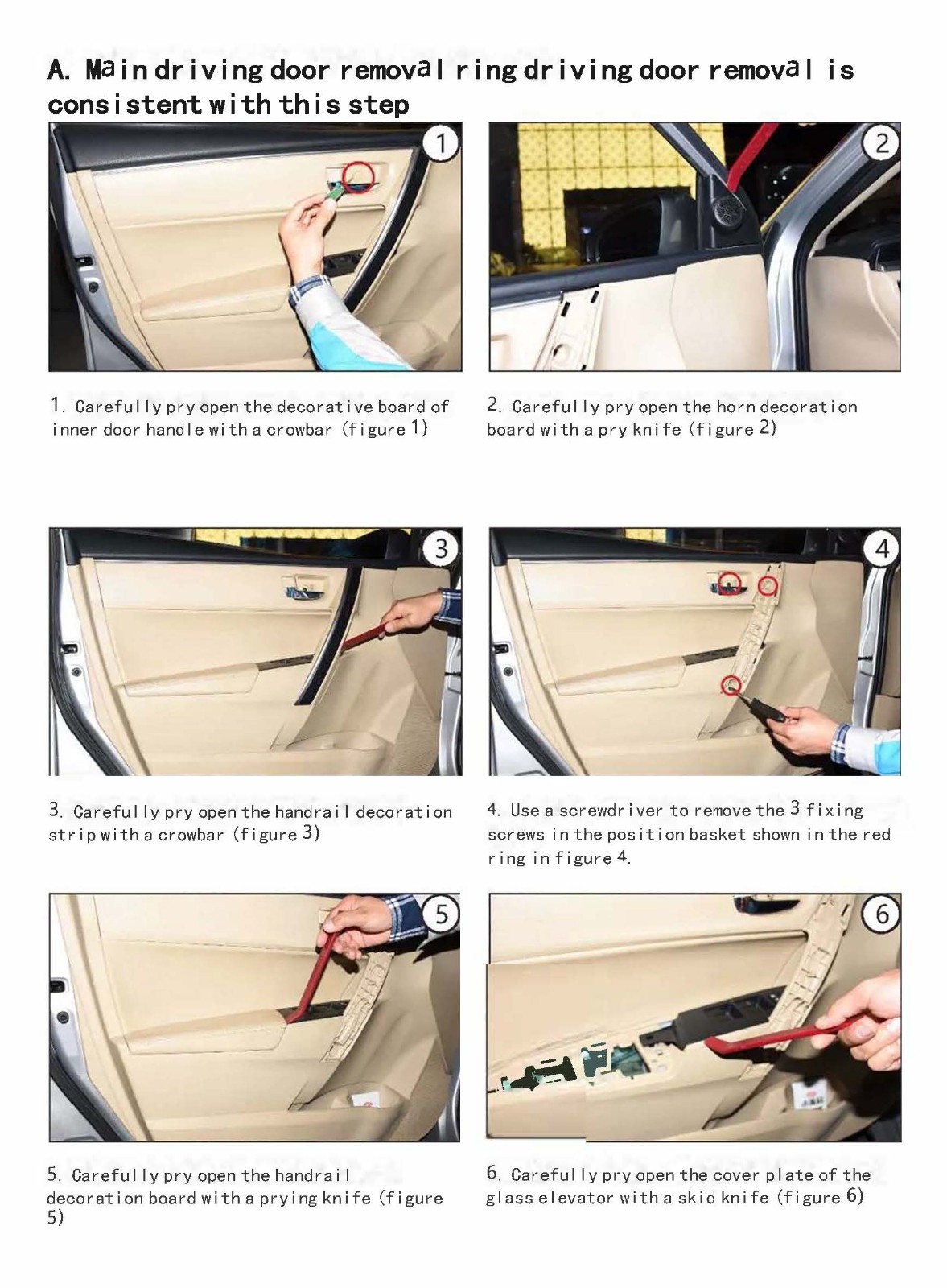 A. Main driving door removal ring driving door removal is consistent with this step

1

2

1. Carefully pry open the decorative board of inner door handle with a crowbar (figure 1)

2. Carefully pry open the horn decoration board with a pry knife (figure 2)

3

4

3. Carefully pry open the handrail decoration strip with a crowbar (figure 3)

4. Use a screwdriver to remove the 3 fixing screws in the position basket shown in the red ring in figure 4.

5

6

5. Carefully pry open the handrail decoration board with a prying knife (figure 5)

6. Carefully pry open the cover plate of the glass elevator with a skid knife (figure 6)