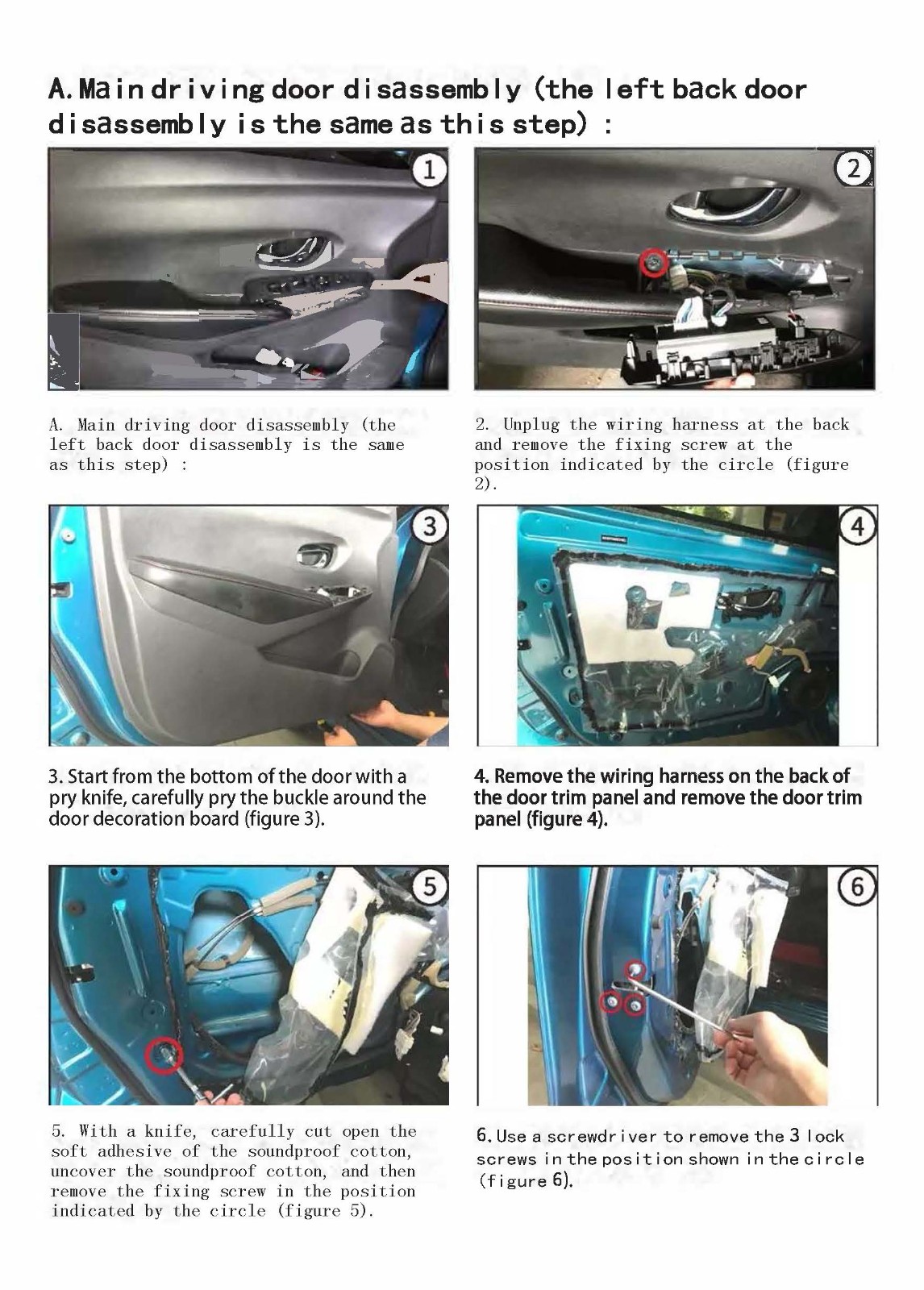 A. Main driving door disassembly (the left back door disassembly is the same as this step) :

1

2

A. Main driving door disassembly (the left back door disassembly is the same as this step) :

2. Unplug the wiring harness at the back and remove the fixing screw at the position indicated by the circle (figure 2).

3

4

3. Start from the bottom of the door with a pry knife, carefully pry the buckle around the door decoration board (figure 3).

4. Remove the wiring harness on the back of the door trim panel and remove the door trim panel (figure 4).

5

6

5. With a knife, carefully cut open the soft adhesive of the soundproof cotton, uncover the soundproof cotton, and then remove the fixing screw in the position indicated by the circle (figure 5).

6. Use a screwdriver to remove the 3 lock screws in the position shown in the circle (figure 6).