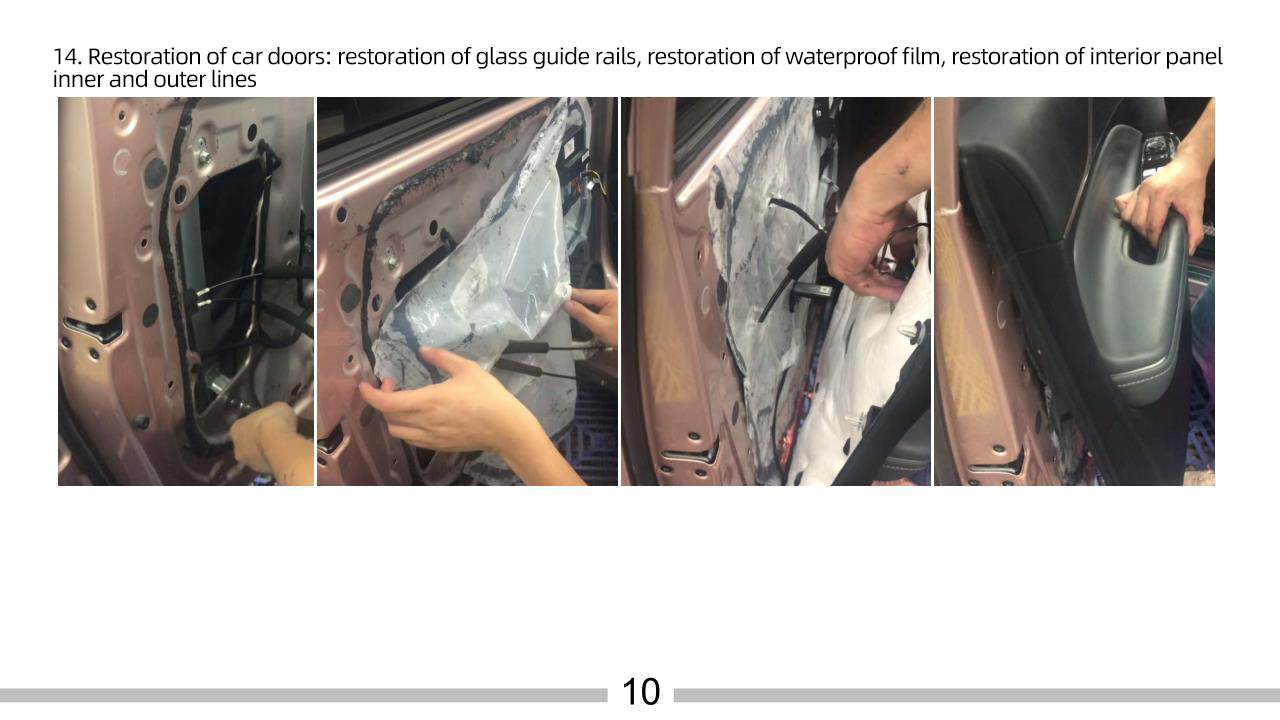 14. Restoration of car doors: restoration of glass guide rails, restoration of waterproof film, restoration of interior panel inner and outer lines

10