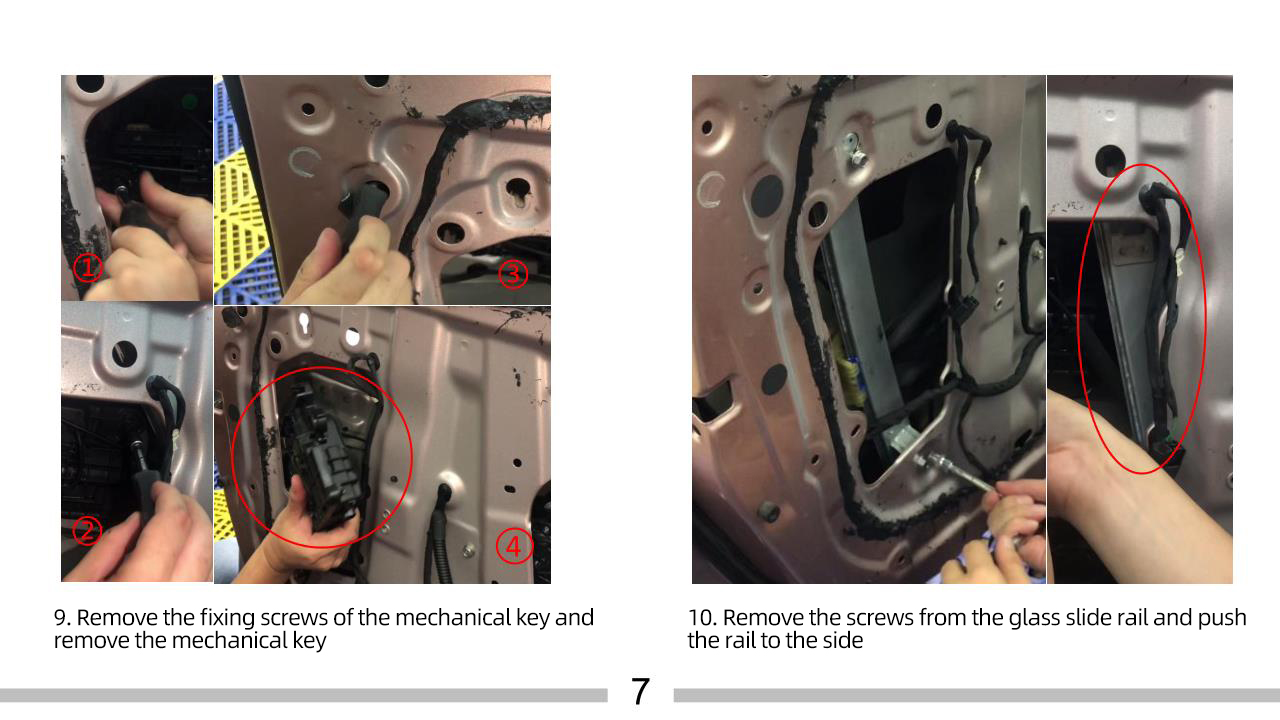 ①
③
②
④

9. Remove the fixing screws of the mechanical key and remove the mechanical key

10. Remove the screws from the glass slide rail and push the rail to the side

7