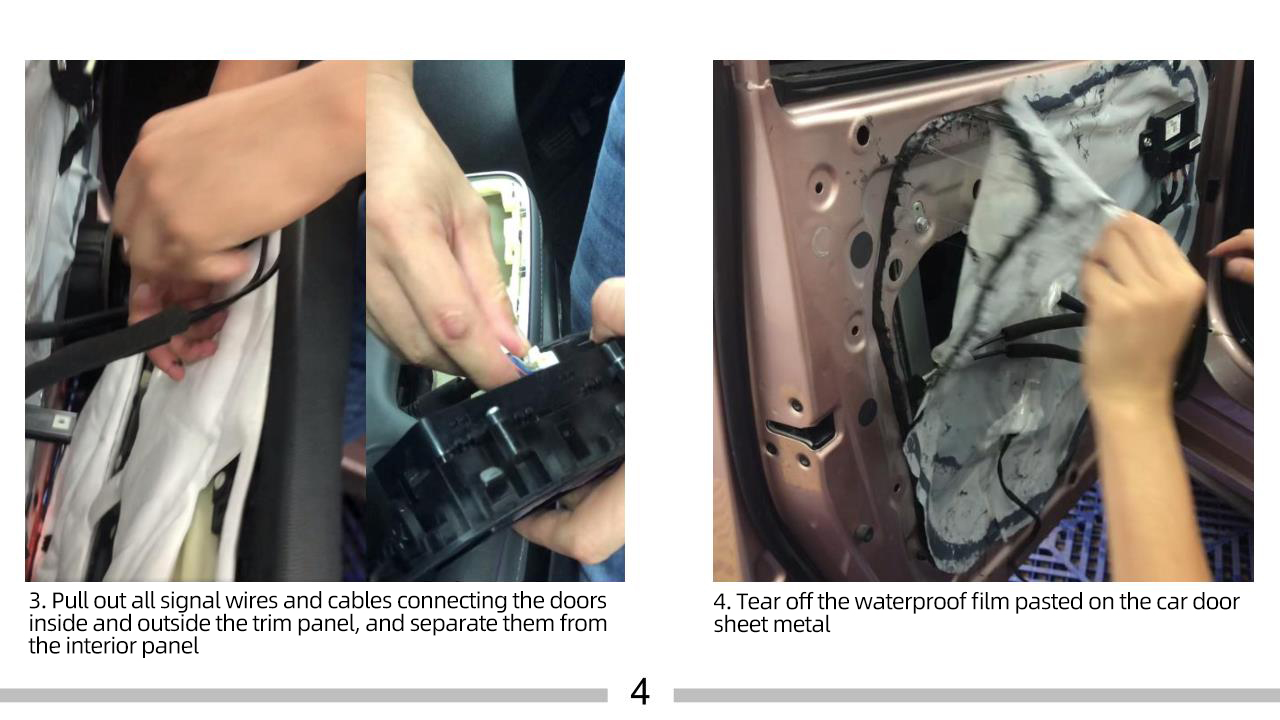 3. Pull out all signal wires and cables connecting the doors inside and outside the trim panel, and separate them from the interior panel

4. Tear off the waterproof film pasted on the car door sheet metal

4