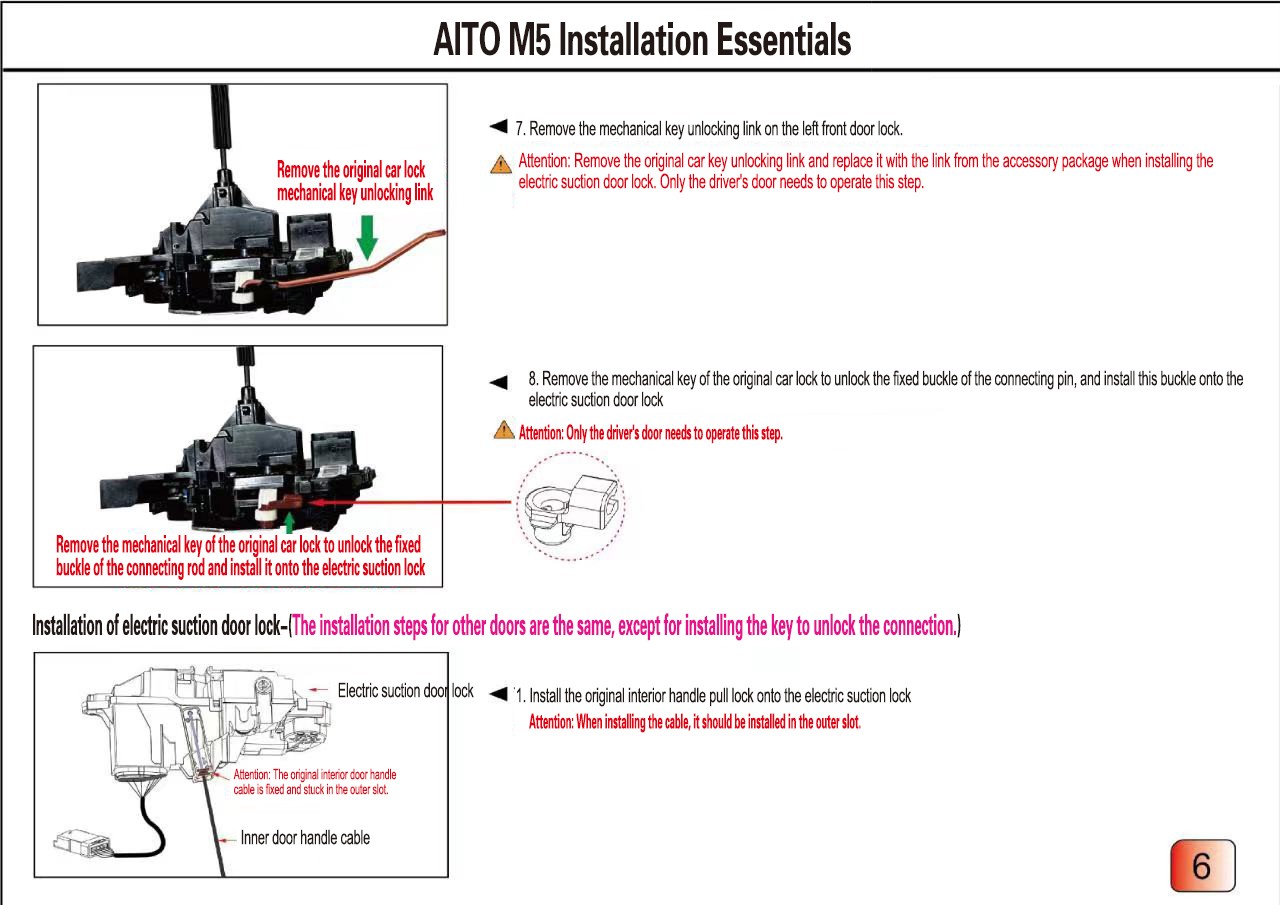 AITO M5 Installation Essentials

Remove the original car lock mechanical key unlocking link

7. Remove the mechanical key unlocking link on the left front door lock.

Attention: Remove the original car key unlocking link and replace it with the link from the accessory package when installing the electric suction door lock. Only the driver's door needs to operate this step.

Remove the mechanical key of the original car lock to unlock the fixed buckle of the connecting rod and install it onto the electric suction lock

8. Remove the mechanical key of the original car lock to unlock the fixed buckle of the connecting pin, and install this buckle onto the electric suction door lock

Attention: Only the driver's door needs to operate this step.

Installation of electric suction door lock-(The installation steps for other doors are the same, except for installing the key to unlock the connection.)

Electric suction door lock

Attention: The original interior door handle cable is fixed and stuck in the outer slot.

Inner door handle cable

1. Install the original interior handle pull lock onto the electric suction lock

Attention: When installing the cable, it should be installed in the outer slot.

6