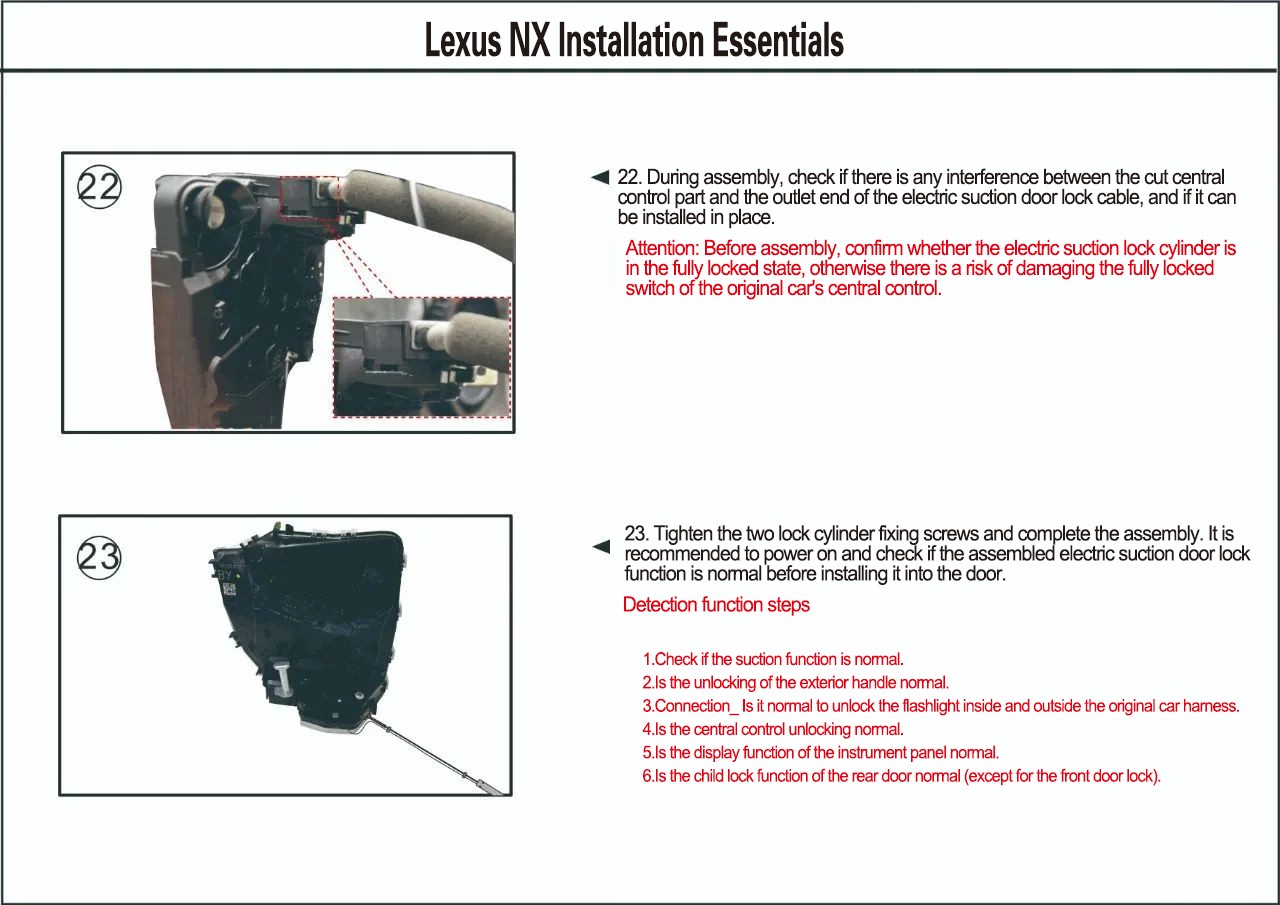 Lexus NX Installation Essentials

22

22. During assembly, check if there is any interference between the cut central control part and the outlet end of the electric suction door lock cable, and if it can be installed in place.

Attention: Before assembly, confirm whether the electric suction lock cylinder is in the fully locked state, otherwise there is a risk of damaging the fully locked switch of the original car's central control.

23

23. Tighten the two lock cylinder fixing screws and complete the assembly. It is recommended to power on and check if the assembled electric suction door lock function is normal before installing it into the door.

Detection function steps

1.Check if the suction function is normal.
2.Is the unlocking of the exterior handle normal.
3.Connection_ Is it normal to unlock the flashlight inside and outside the original car harness.
4.Is the central control unlocking normal.
5.Is the display function of the instrument panel normal.
6.Is the child lock function of the rear door normal (except for the front door lock).