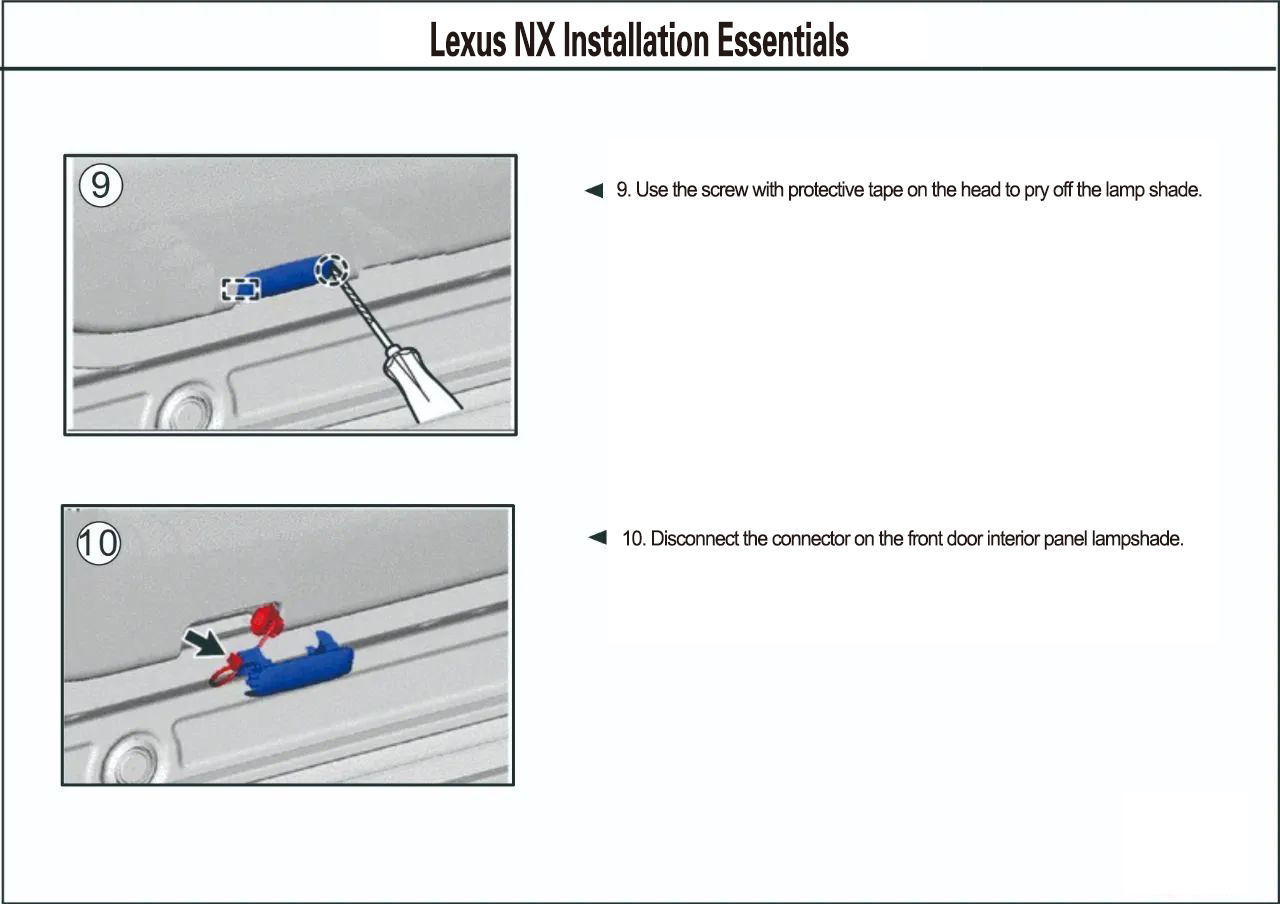 Lexus NX Installation Essentials

9

◄ 9. Use the screw with protective tape on the head to pry off the lamp shade.

10

◄ 10. Disconnect the connector on the front door interior panel lampshade.