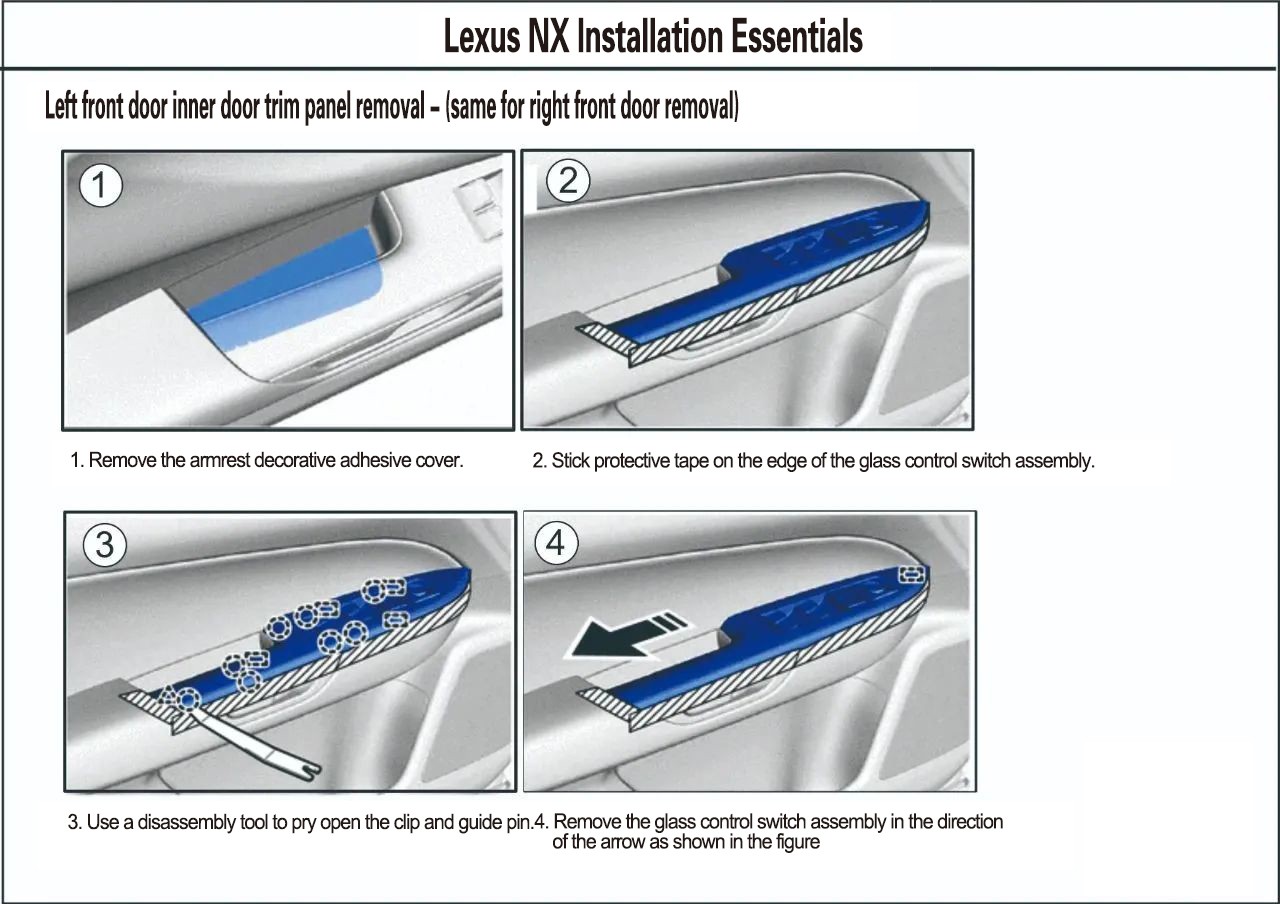 Lexus NX Installation Essentials

Left front door inner door trim panel removal – (same for right front door removal)

1

2

1. Remove the armrest decorative adhesive cover.

2. Stick protective tape on the edge of the glass control switch assembly.

3

4

3. Use a disassembly tool to pry open the clip and guide pin.

4. Remove the glass control switch assembly in the direction of the arrow as shown in the figure