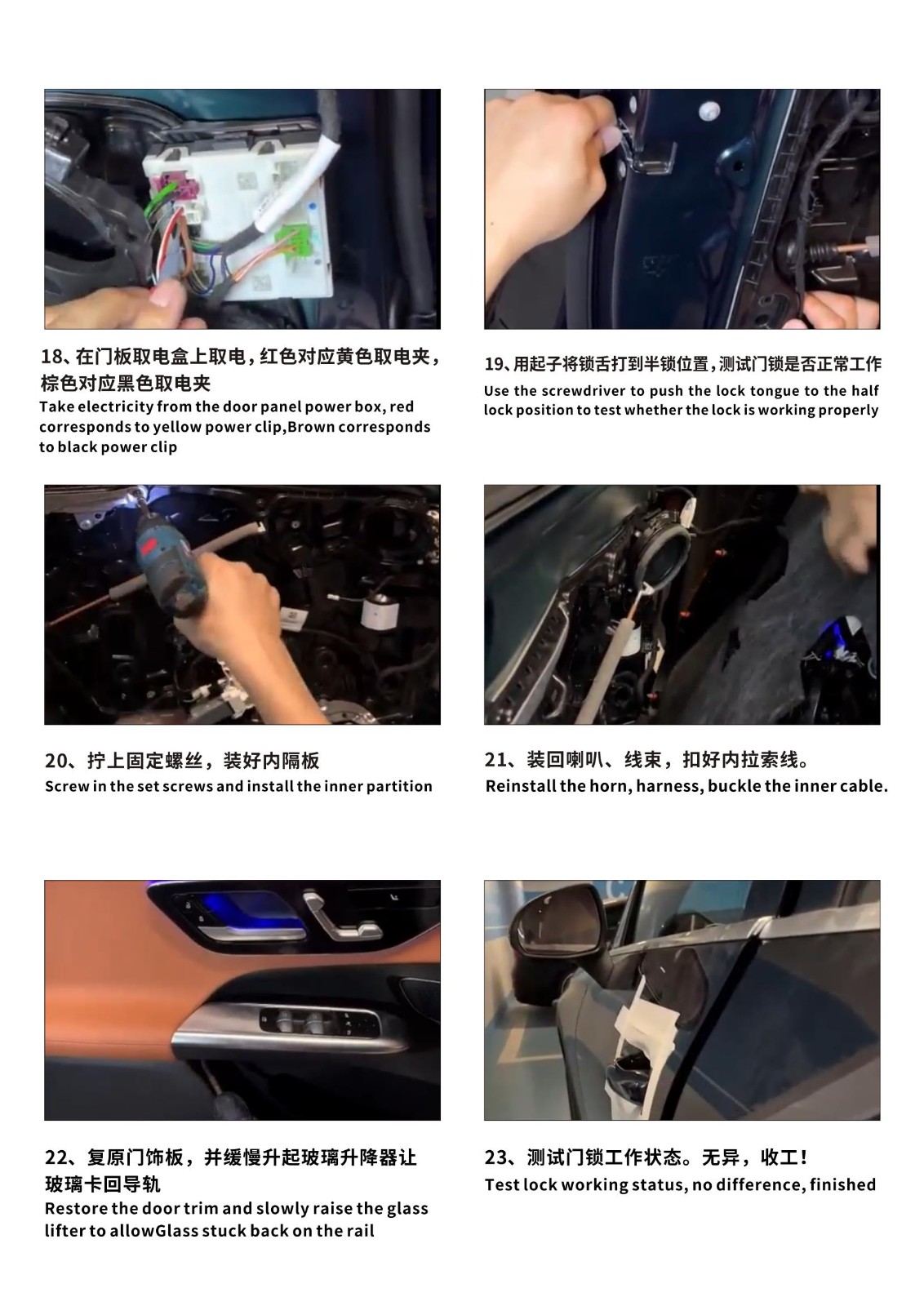 18、在门板取电盒上取电，红色对应黄色取电夹，棕色对应黑色取电夹
Take electricity from the door panel power box, red corresponds to yellow power clip,Brown corresponds to black power clip

19、用起子将锁舌打到半锁位置，测试门锁是否正常工作
Use the screwdriver to push the lock tongue to the half lock position to test whether the lock is working properly

20、拧上固定螺丝，装好内隔板
Screw in the set screws and install the inner partition

21、装回喇叭、线束，扣好内拉索线。
Reinstall the horn, harness, buckle the inner cable.

22、复原门饰板，并缓慢升起玻璃升降器让玻璃卡回导轨
Restore the door trim and slowly raise the glass lifter to allowGlass stuck back on the rail

23、测试门锁工作状态。无异，收工！
Test lock working status, no difference, finished