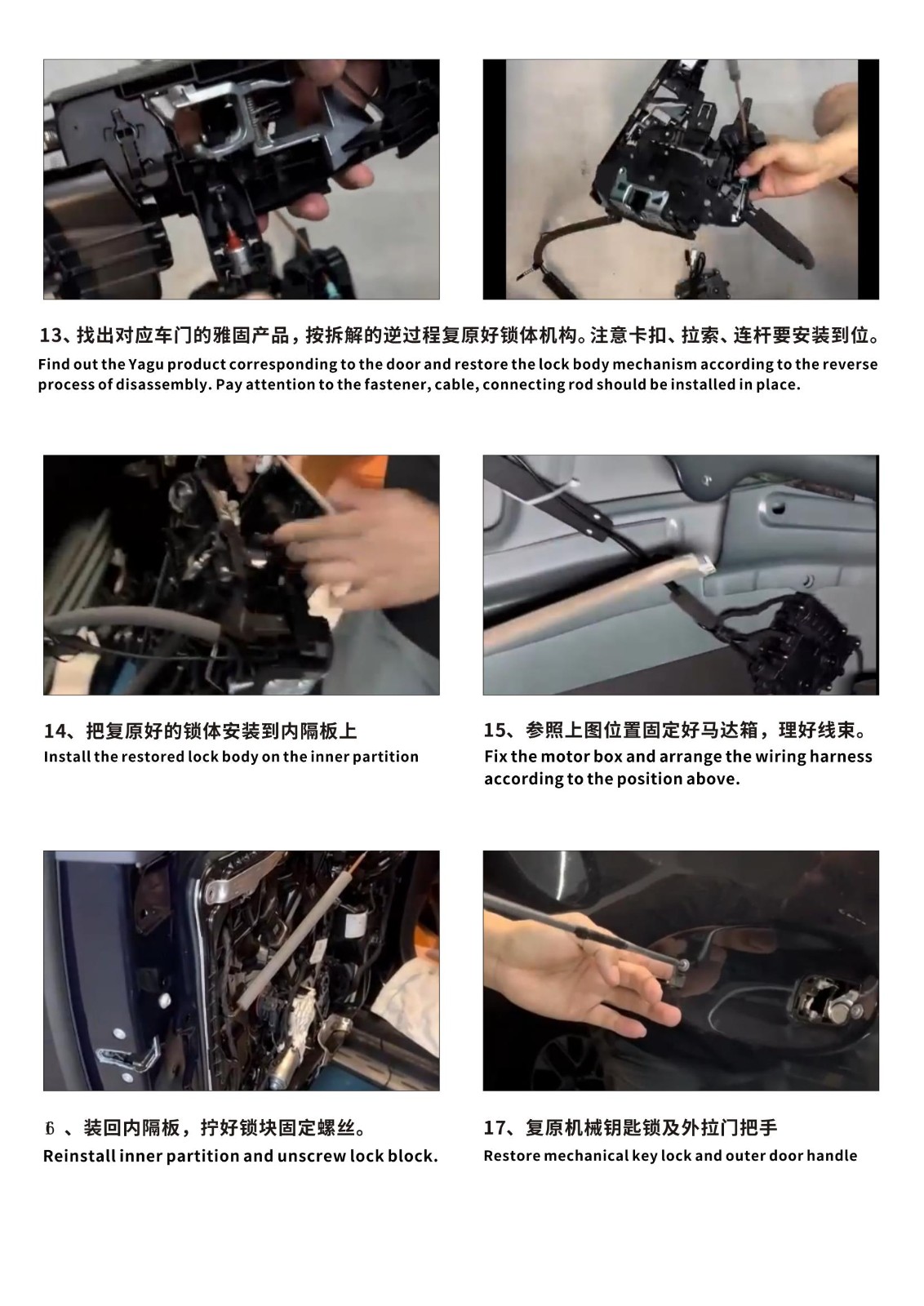 13、找出对应车门的雅固产品，按拆解的逆过程复原好锁体机构。注意卡扣、拉索、连杆要安装到位。
Find out the Yagu product corresponding to the door and restore the lock body mechanism according to the reverse process of disassembly. Pay attention to the fastener, cable, connecting rod should be installed in place.

14、把复原好的锁体安装到内隔板上
Install the restored lock body on the inner partition

15、参照上图位置固定好马达箱，理好线束。
Fix the motor box and arrange the wiring harness according to the position above.

6 、装回内隔板，拧好锁块固定螺丝。
Reinstall inner partition and unscrew lock block.

17、复原机械钥匙锁及外拉门把手
Restore mechanical key lock and outer door handle