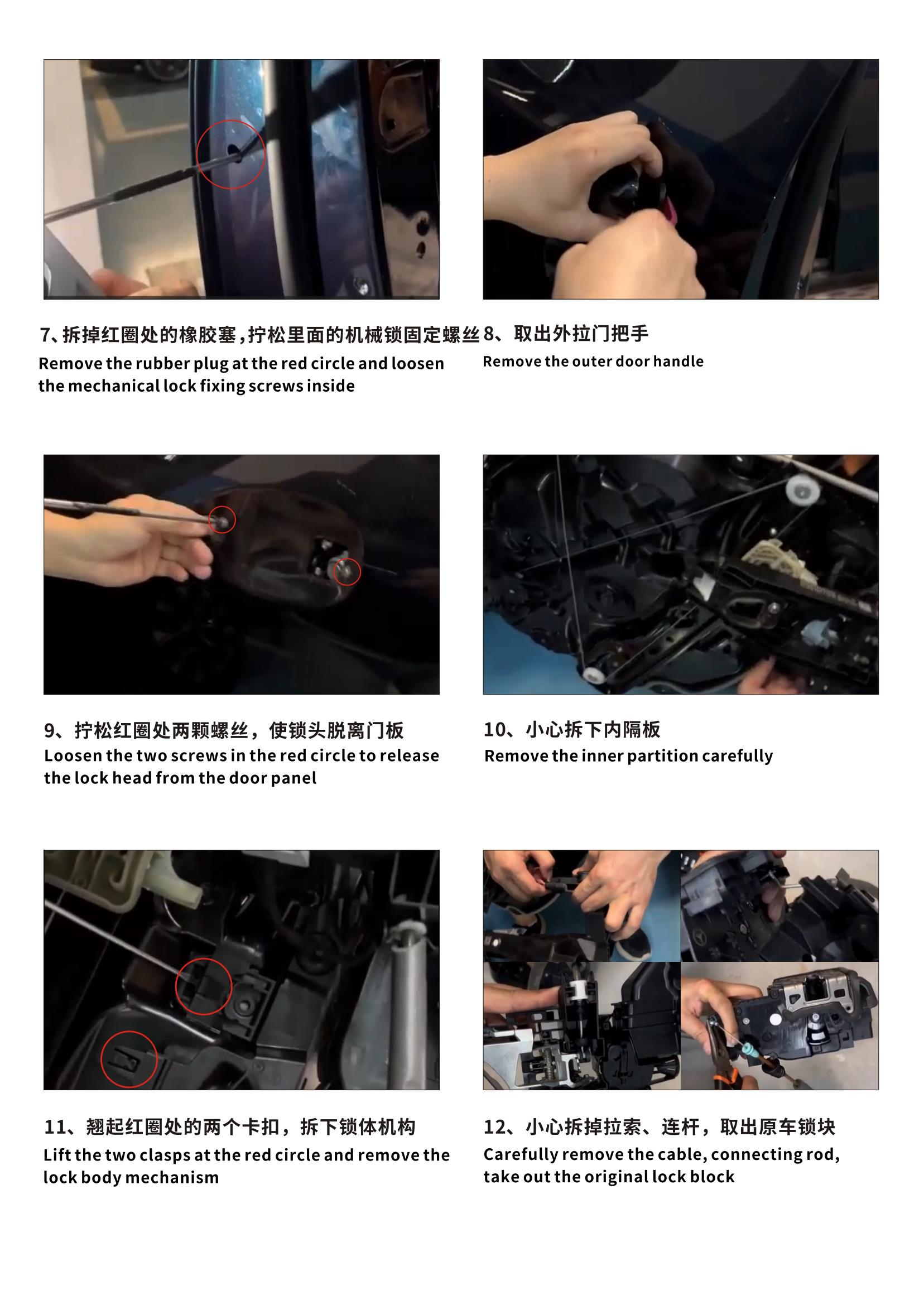 7、拆掉红圈处的橡胶塞，拧松里面的机械锁固定螺丝
Remove the rubber plug at the red circle and loosen the mechanical lock fixing screws inside

8、取出外拉门把手
Remove the outer door handle

9、拧松红圈处两颗螺丝，使锁头脱离门板
Loosen the two screws in the red circle to release the lock head from the door panel

10、小心拆下内隔板
Remove the inner partition carefully

11、翘起红圈处的两个卡扣，拆下锁体机构
Lift the two clasps at the red circle and remove the lock body mechanism

12、小心拆掉拉索、连杆，取出原车锁块
Carefully remove the cable, connecting rod, take out the original lock block