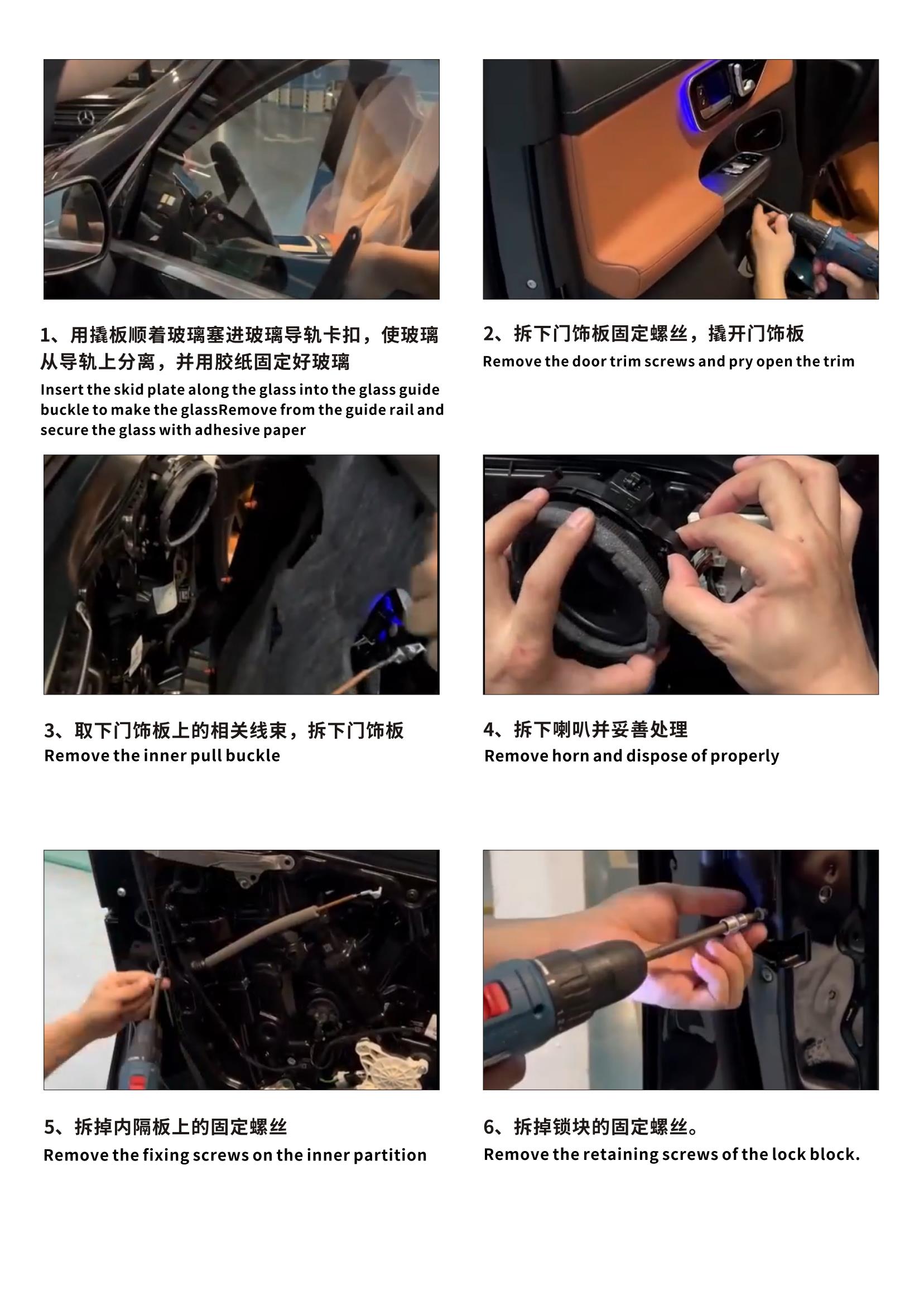 1、用撬板顺着玻璃塞进玻璃导轨卡扣，使玻璃从导轨上分离，并用胶纸固定好玻璃
Insert the skid plate along the glass into the glass guide buckle to make the glassRemove from the guide rail and secure the glass with adhesive paper

2、拆下门饰板固定螺丝，撬开门饰板
Remove the door trim screws and pry open the trim

3、取下门饰板上的相关线束，拆下门饰板
Remove the inner pull buckle

4、拆下喇叭并妥善处理
Remove horn and dispose of properly

5、拆掉内隔板上的固定螺丝
Remove the fixing screws on the inner partition

6、拆掉锁块的固定螺丝。
Remove the retaining screws of the lock block.