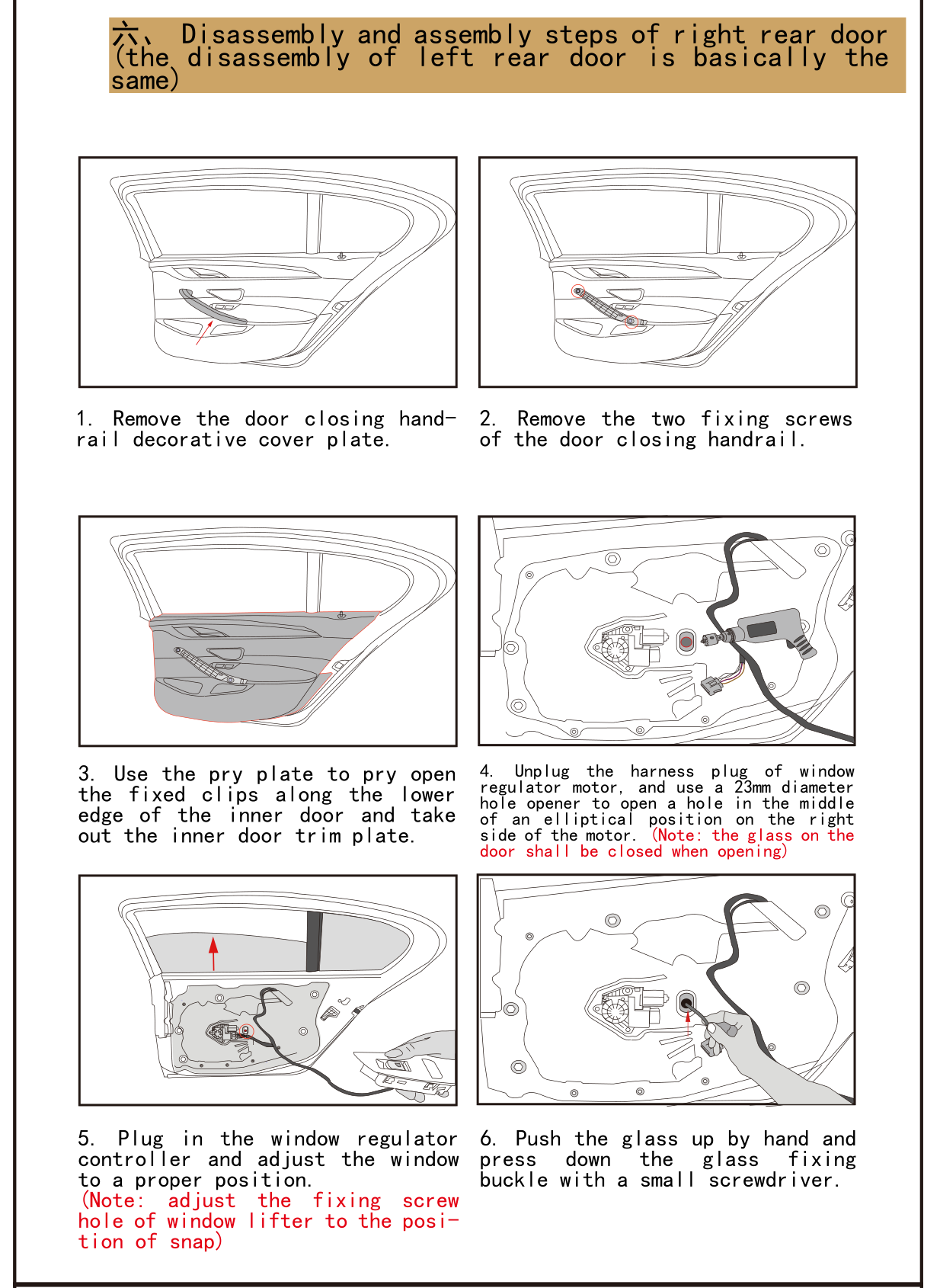 六、 Disassembly and assembly steps of right rear door (the disassembly of left rear door is basically the same)

1. Remove the door closing handrail decorative cover plate.

2. Remove the two fixing screws of the door closing handrail.

3. Use the pry plate to pry open the fixed clips along the lower edge of the inner door and take out the inner door trim plate.

4. Unplug the harness plug of window regulator motor, and use a 23mm diameter hole opener to open a hole in the middle of an elliptical position on the right side of the motor. (Note: the glass on the door shall be closed when opening)

5. Plug in the window regulator controller and adjust the window to a proper position.
(Note: adjust the fixing screw hole of window lifter to the position of snap)

6. Push the glass up by hand and press down the glass fixing buckle with a small screwdriver.