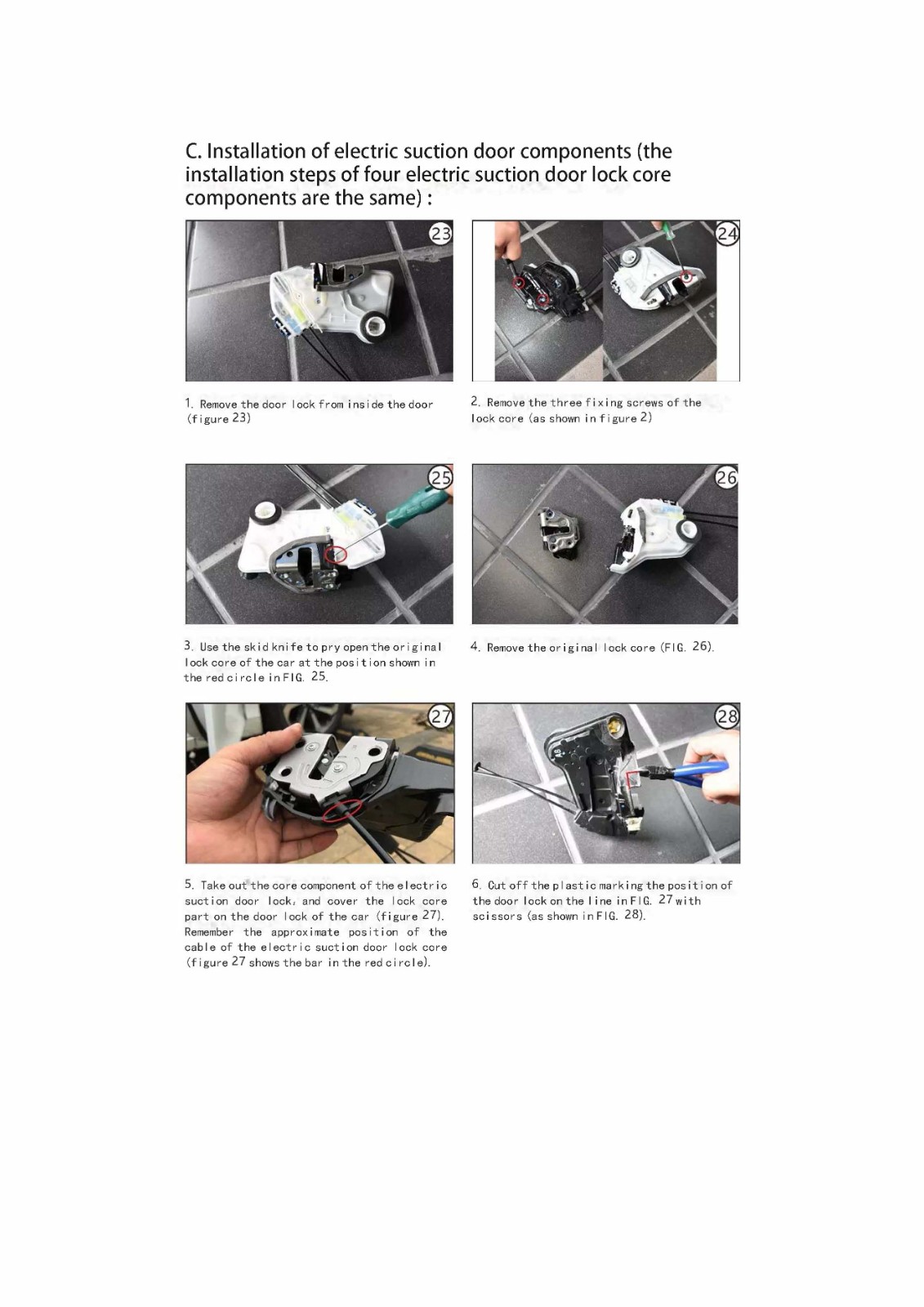 C. Installation of electric suction door components (the installation steps of four electric suction door lock core components are the same) :

23

24

1. Remove the door lock from inside the door (figure 23)

2. Remove the three fixing screws of the lock core (as shown in figure 2)

25

26

3. Use the skid knife to pry open the original lock core of the car at the position shown in the red circle in FIG. 25.

4. Remove the original lock core (FIG. 26).

27

28

5. Take out the core component of the electric suction door lock, and cover the lock core part on the door lock of the car (figure 27). Remember the approximate position of the cable of the electric suction door lock core (figure 27 shows the bar in the red circle).

6. Cut off the plastic marking the position of the door lock on the line in FIG. 27 with scissors (as shown in FIG. 28).