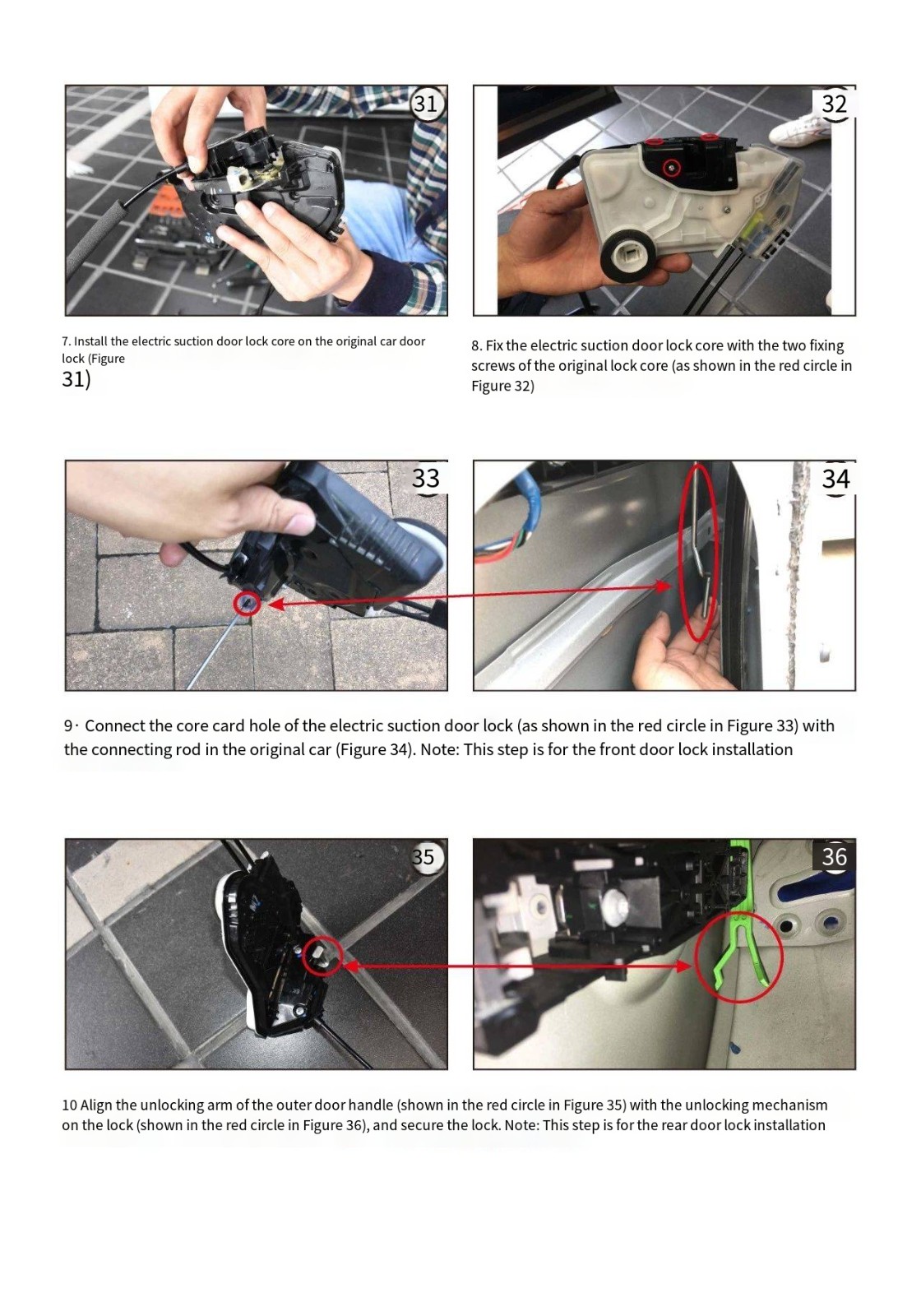 31

32

7. Install the electric suction door lock core on the original car door lock (Figure 31)

8. Fix the electric suction door lock core with the two fixing screws of the original lock core (as shown in the red circle in Figure 32)

33

34

9· Connect the core card hole of the electric suction door lock (as shown in the red circle in Figure 33) with the connecting rod in the original car (Figure 34). Note: This step is for the front door lock installation

35

36

10 Align the unlocking arm of the outer door handle (shown in the red circle in Figure 35) with the unlocking mechanism on the lock (shown in the red circle in Figure 36), and secure the lock. Note: This step is for the rear door lock installation