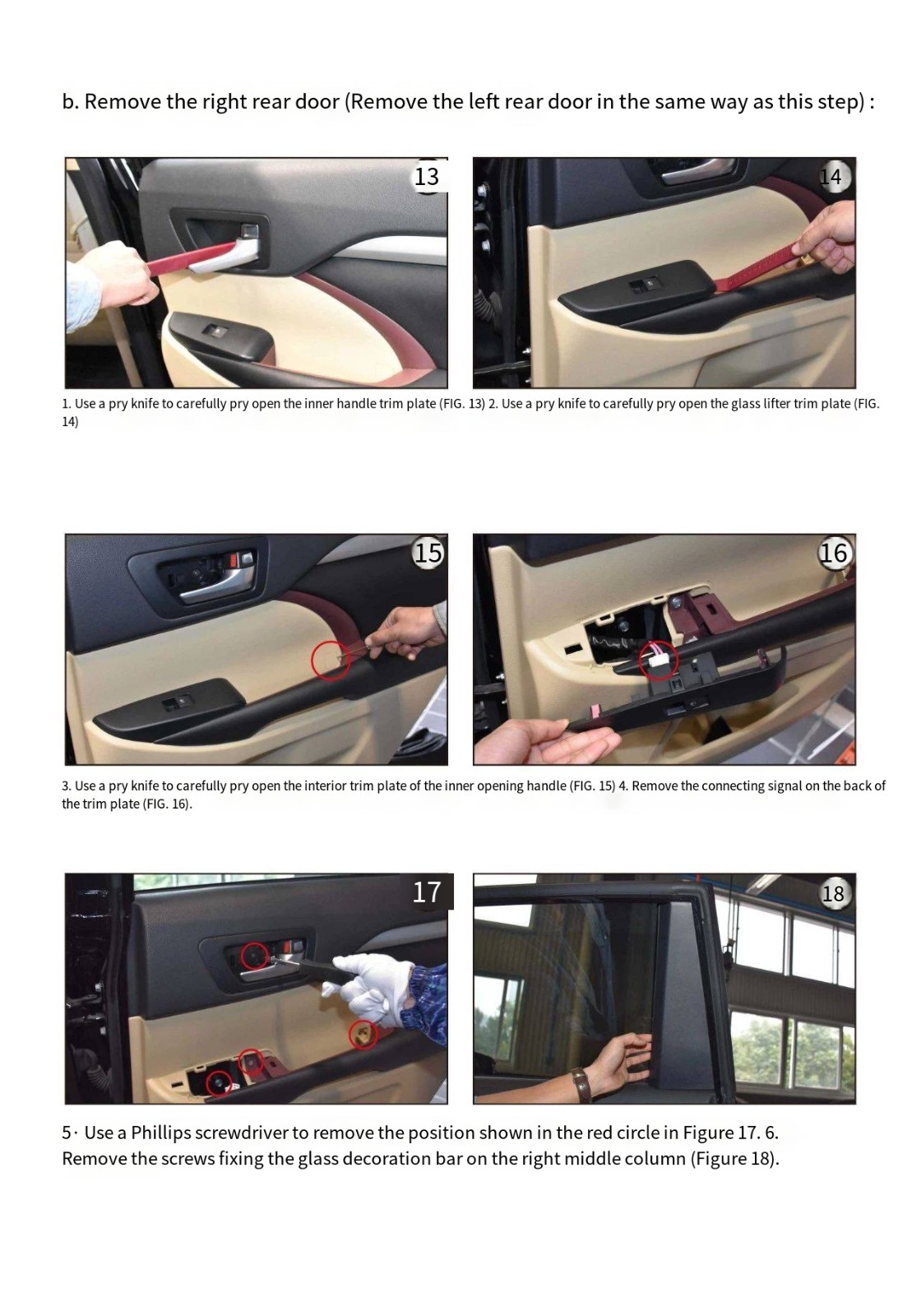 b. Remove the right rear door (Remove the left rear door in the same way as this step) :

13

14

1. Use a pry knife to carefully pry open the inner handle trim plate (FIG. 13) 2. Use a pry knife to carefully pry open the glass lifter trim plate (FIG. 14)

15

16

3. Use a pry knife to carefully pry open the interior trim plate of the inner opening handle (FIG. 15) 4. Remove the connecting signal on the back of the trim plate (FIG. 16).

17

18

5· Use a Phillips screwdriver to remove the position shown in the red circle in Figure 17. 6. Remove the screws fixing the glass decoration bar on the right middle column (Figure 18).