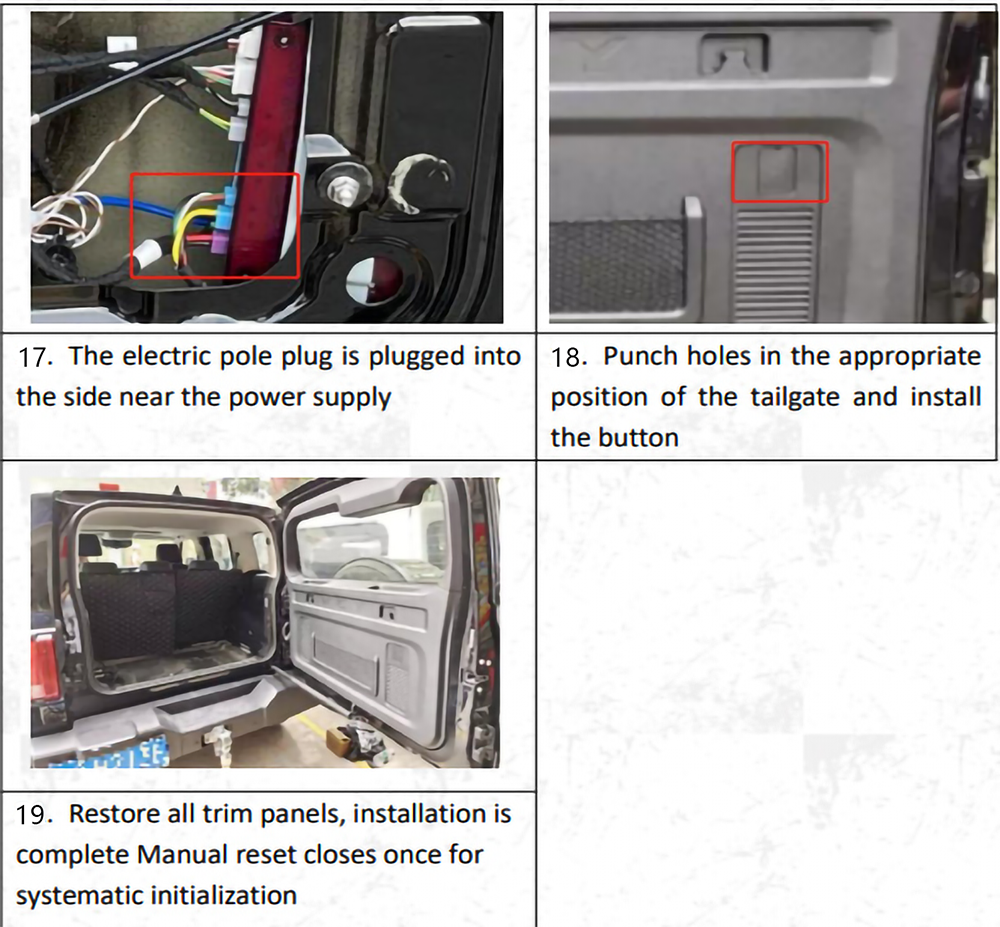 17. The electric pole plug is plugged into the side near the power supply

18. Punch holes in the appropriate position of the tailgate and install the button

19. Restore all trim panels, installation is complete Manual reset closes once for systematic initialization