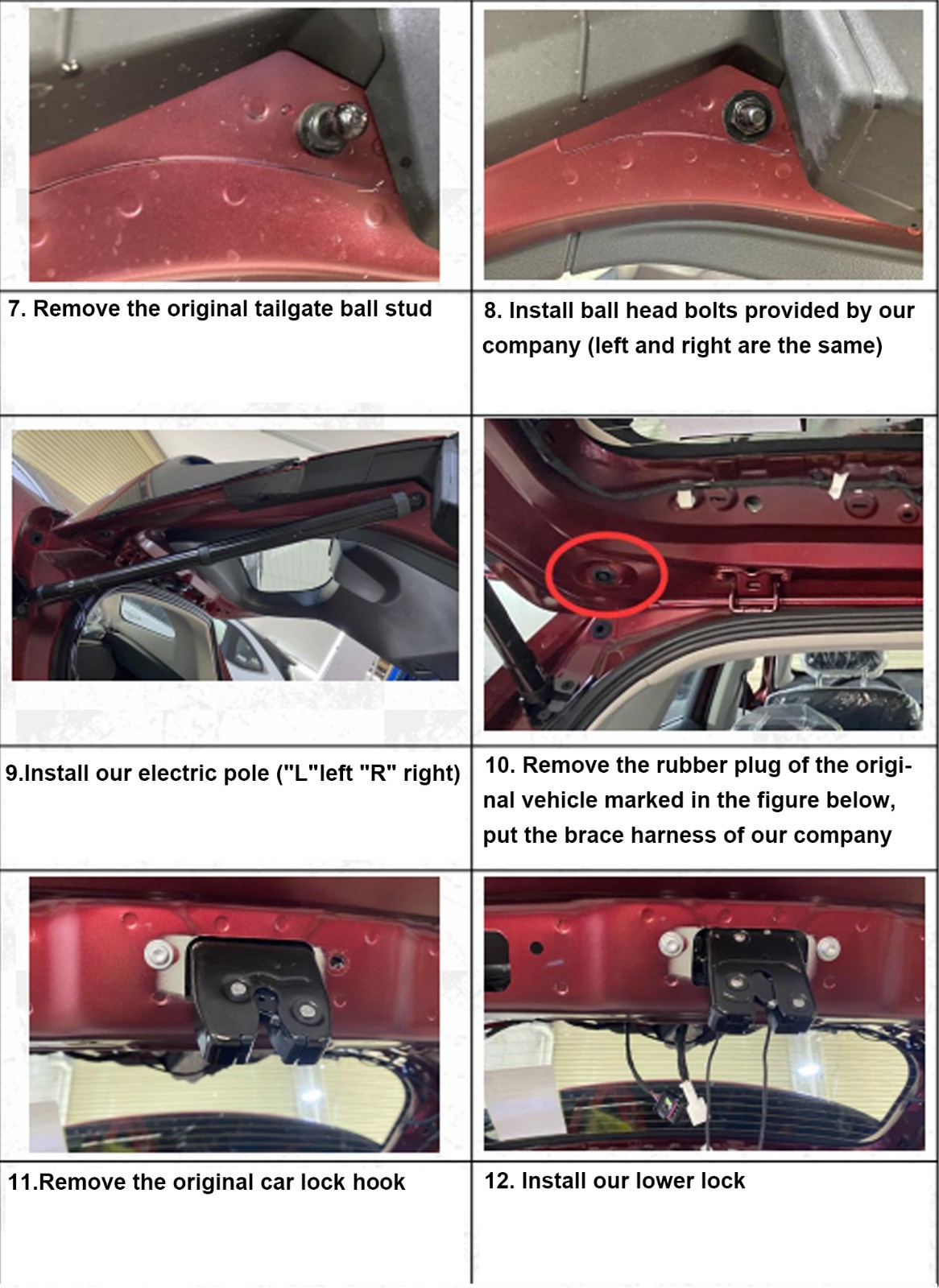 7. Remove the original tailgate ball stud

8. Install ball head bolts provided by our company (left and right are the same)

9.Install our electric pole ("L"left "R" right)

10. Remove the rubber plug of the original vehicle marked in the figure below, put the brace harness of our company

11.Remove the original car lock hook

12. Install our lower lock