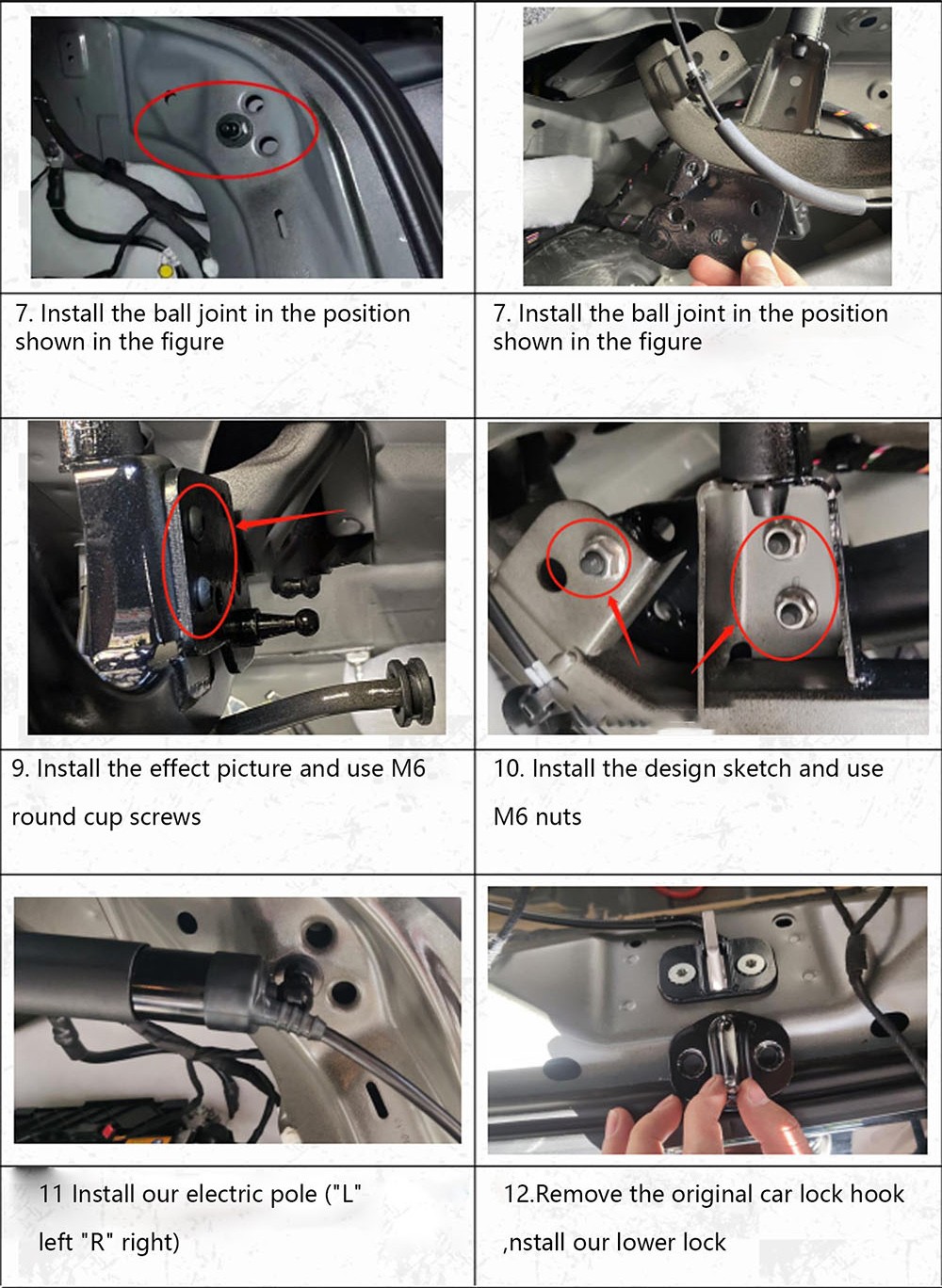 7. Install the ball joint in the position shown in the figure

7. Install the ball joint in the position shown in the figure

9. Install the effect picture and use M6 round cup screws

10. Install the design sketch and use M6 nuts

11 Install our electric pole ("L" left "R" right)

12.Remove the original car lock hook ,nstall our lower lock