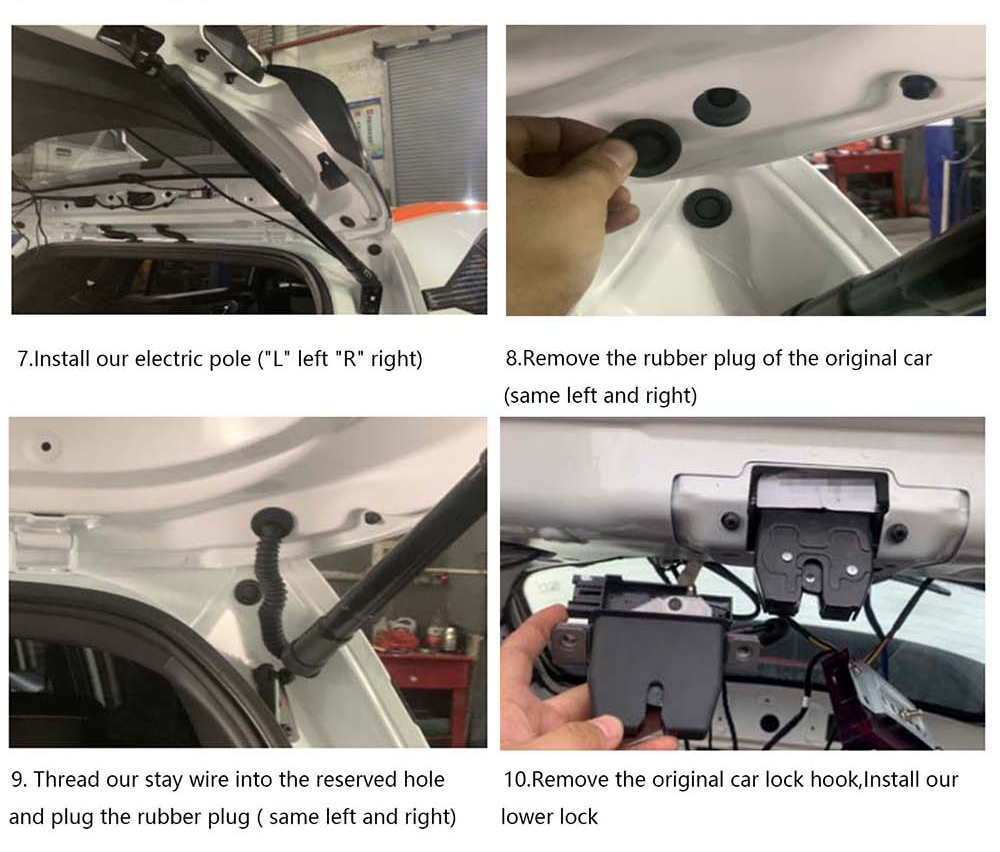 7.Install our electric pole ("L" left "R" right)

8.Remove the rubber plug of the original car (same left and right)

9. Thread our stay wire into the reserved hole and plug the rubber plug ( same left and right)

10.Remove the original car lock hook,Install our lower lock