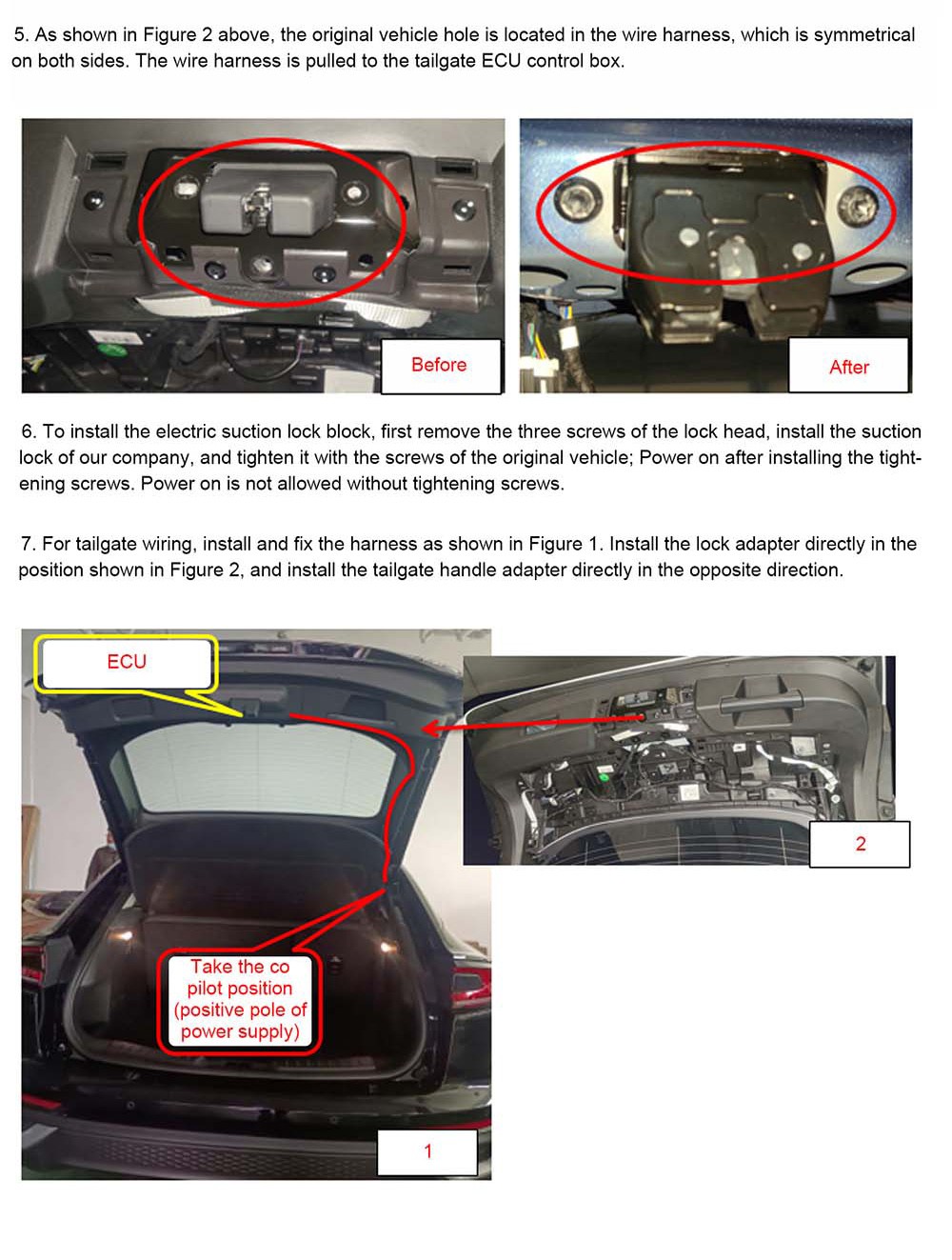 5. As shown in Figure 2 above, the original vehicle hole is located in the wire harness, which is symmetrical on both sides. The wire harness is pulled to the tailgate ECU control box.

Before

After

6. To install the electric suction lock block, first remove the three screws of the lock head, install the suction lock of our company, and tighten it with the screws of the original vehicle; Power on after installing the tightening screws. Power on is not allowed without tightening screws.

7. For tailgate wiring, install and fix the harness as shown in Figure 1. Install the lock adapter directly in the position shown in Figure 2, and install the tailgate handle adapter directly in the opposite direction.

ECU

2

Take the co pilot position (positive pole of power supply)

1