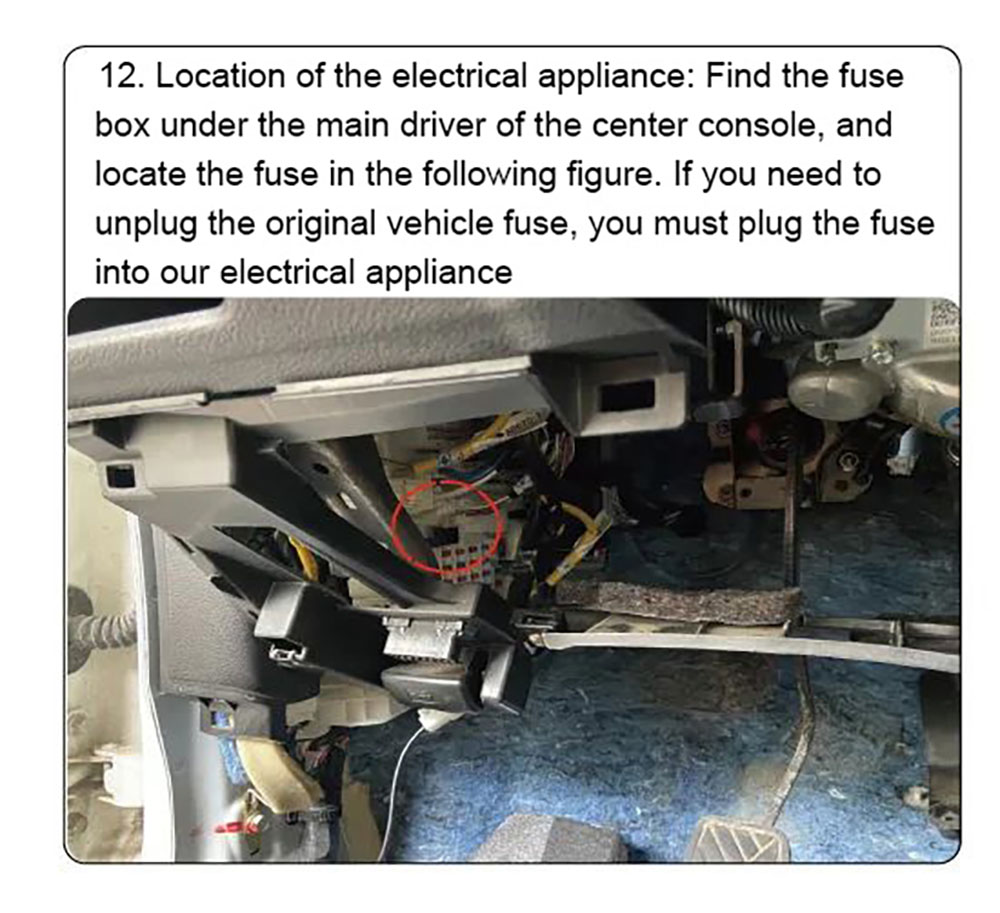 12. Location of the electrical appliance: Find the fuse box under the main driver of the center console, and locate the fuse in the following figure. If you need to unplug the original vehicle fuse, you must plug the fuse into our electrical appliance