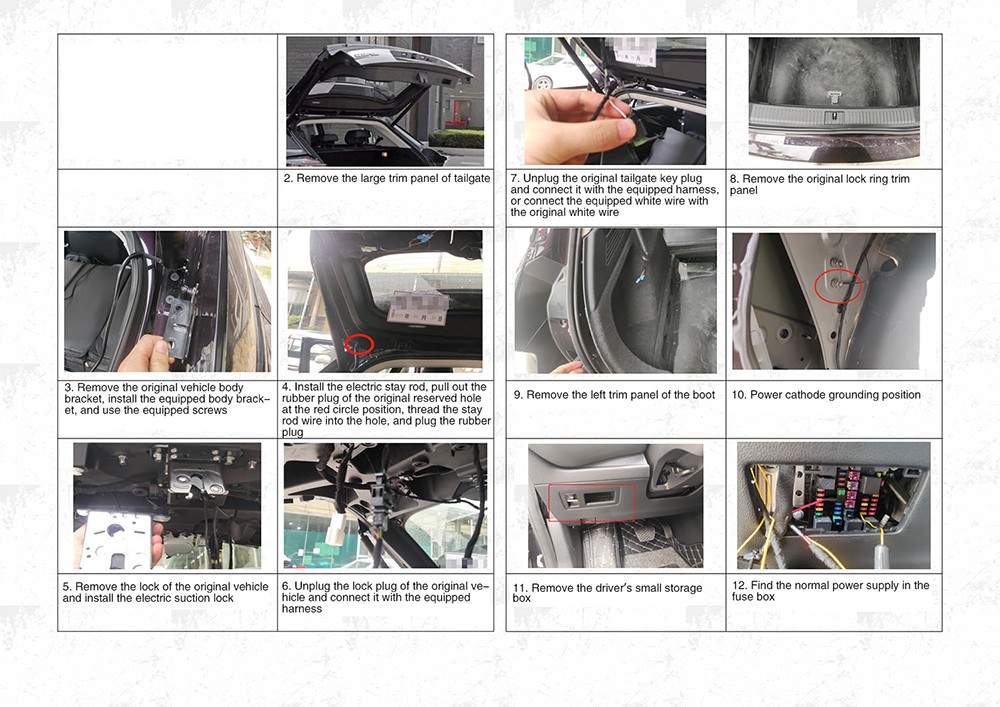 2. Remove the large trim panel of tailgate

3. Remove the original vehicle body bracket, install the equipped body bracket, and use the equipped screws

4. Install the electric stay rod, pull out the rubber plug of the original reserved hole at the red circle position, thread the stay rod wire into the hole, and plug the rubber plug

5. Remove the lock of the original vehicle and install the electric suction lock

6. Unplug the lock plug of the original vehicle and connect it with the equipped harness

7. Unplug the original tailgate key plug and connect it with the equipped harness, or connect the equipped white wire with the original white wire

8. Remove the original lock ring trim panel

9. Remove the left trim panel of the boot

10. Power cathode grounding position

11. Remove the driver's small storage box

12. Find the normal power supply in the fuse box