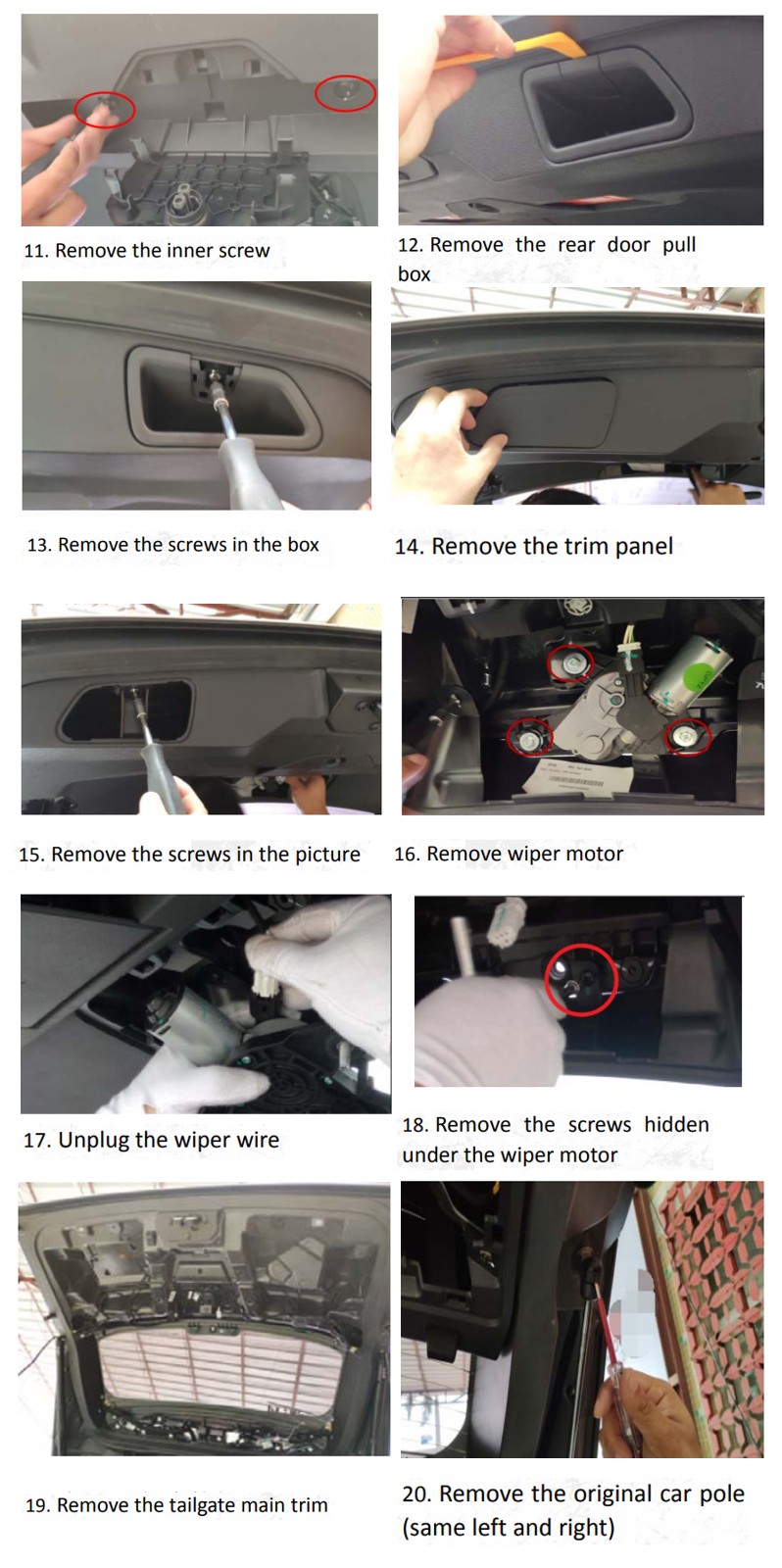 11. Remove the inner screw

12. Remove the rear door pull box

13. Remove the screws in the box

14. Remove the trim panel

15. Remove the screws in the picture

16. Remove wiper motor

17. Unplug the wiper wire

18. Remove the screws hidden under the wiper motor

19. Remove the tailgate main trim

20. Remove the original car pole (same left and right)