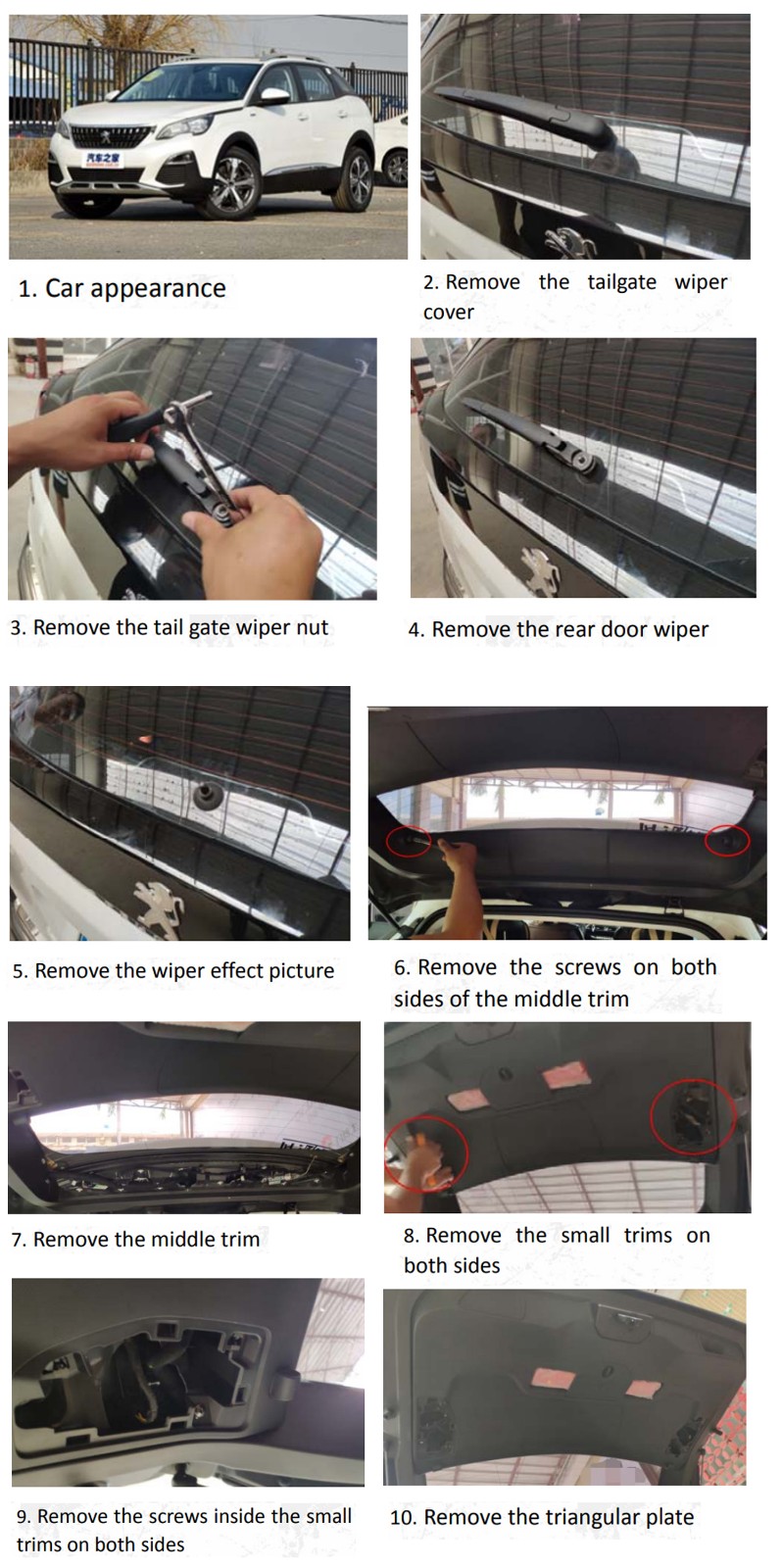 汽车之家

1. Car appearance

2. Remove the tailgate wiper cover

3. Remove the tail gate wiper nut

4. Remove the rear door wiper

5. Remove the wiper effect picture

6. Remove the screws on both sides of the middle trim

7. Remove the middle trim

8. Remove the small trims on both sides

9. Remove the screws inside the small trims on both sides

10. Remove the triangular plate