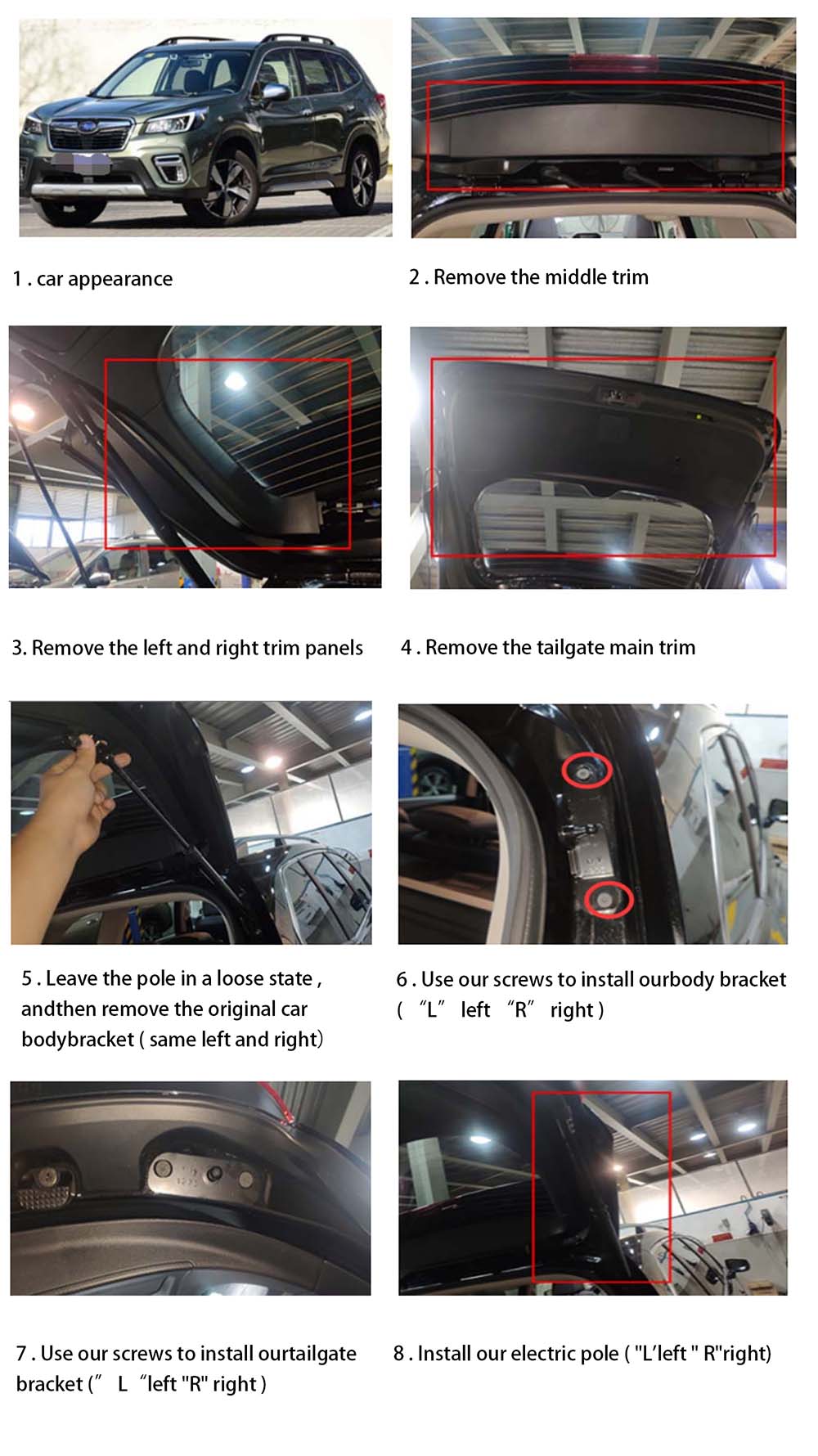 1 . car appearance

2 . Remove the middle trim

3. Remove the left and right trim panels

4 . Remove the tailgate main trim

5 . Leave the pole in a loose state , andthen remove the original car bodybracket ( same left and right)

6 . Use our screws to install ourbody bracket ( “L” left “R” right )

7 . Use our screws to install ourtailgate bracket (” L “left "R" right )

8 . Install our electric pole ( "L'left " R"right)