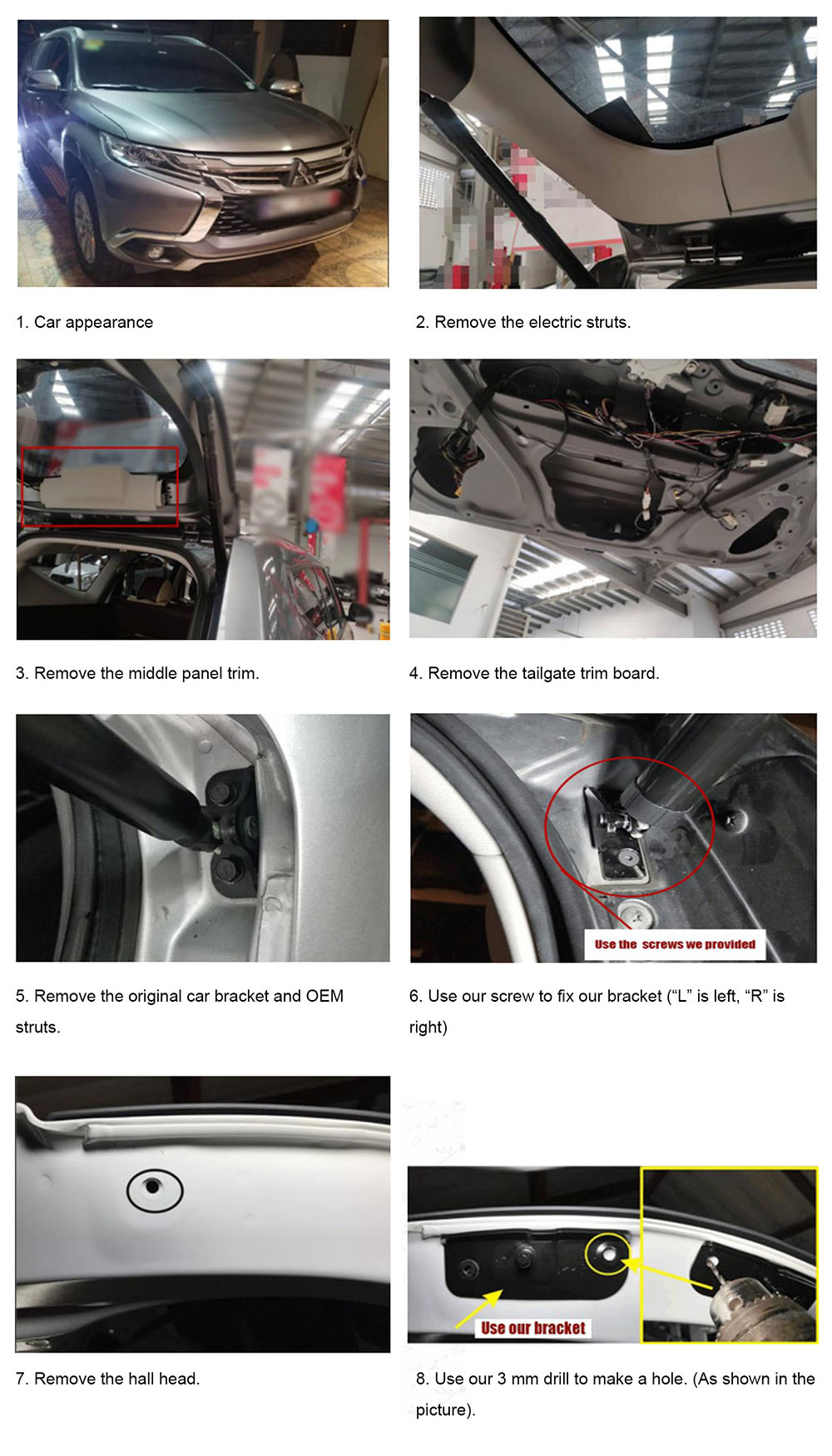 1. Car appearance

2. Remove the electric struts.

3. Remove the middle panel trim.

4. Remove the tailgate trim board.

Use the screws we provided

5. Remove the original car bracket and OEM struts.

6. Use our screw to fix our bracket (“L” is left, “R” is right)

Use our bracket

7. Remove the hall head.

8. Use our 3 mm drill to make a hole. (As shown in the picture).