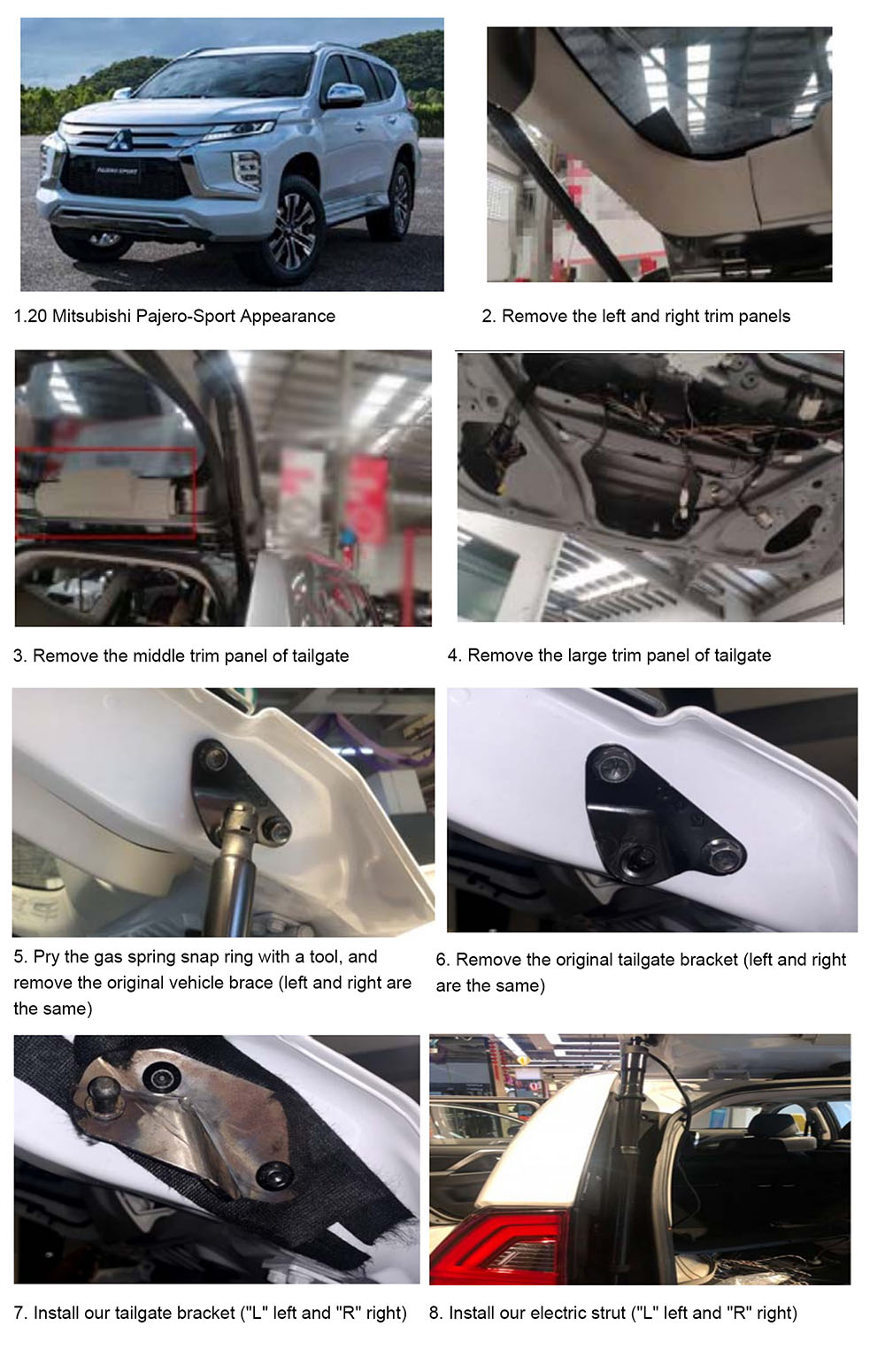 PAJERO SPORT

1.20 Mitsubishi Pajero-Sport Appearance

2. Remove the left and right trim panels

3. Remove the middle trim panel of tailgate

4. Remove the large trim panel of tailgate

5. Pry the gas spring snap ring with a tool, and remove the original vehicle brace (left and right are the same)

6. Remove the original tailgate bracket (left and right are the same)

7. Install our tailgate bracket ("L" left and "R" right)

8. Install our electric strut ("L" left and "R" right)