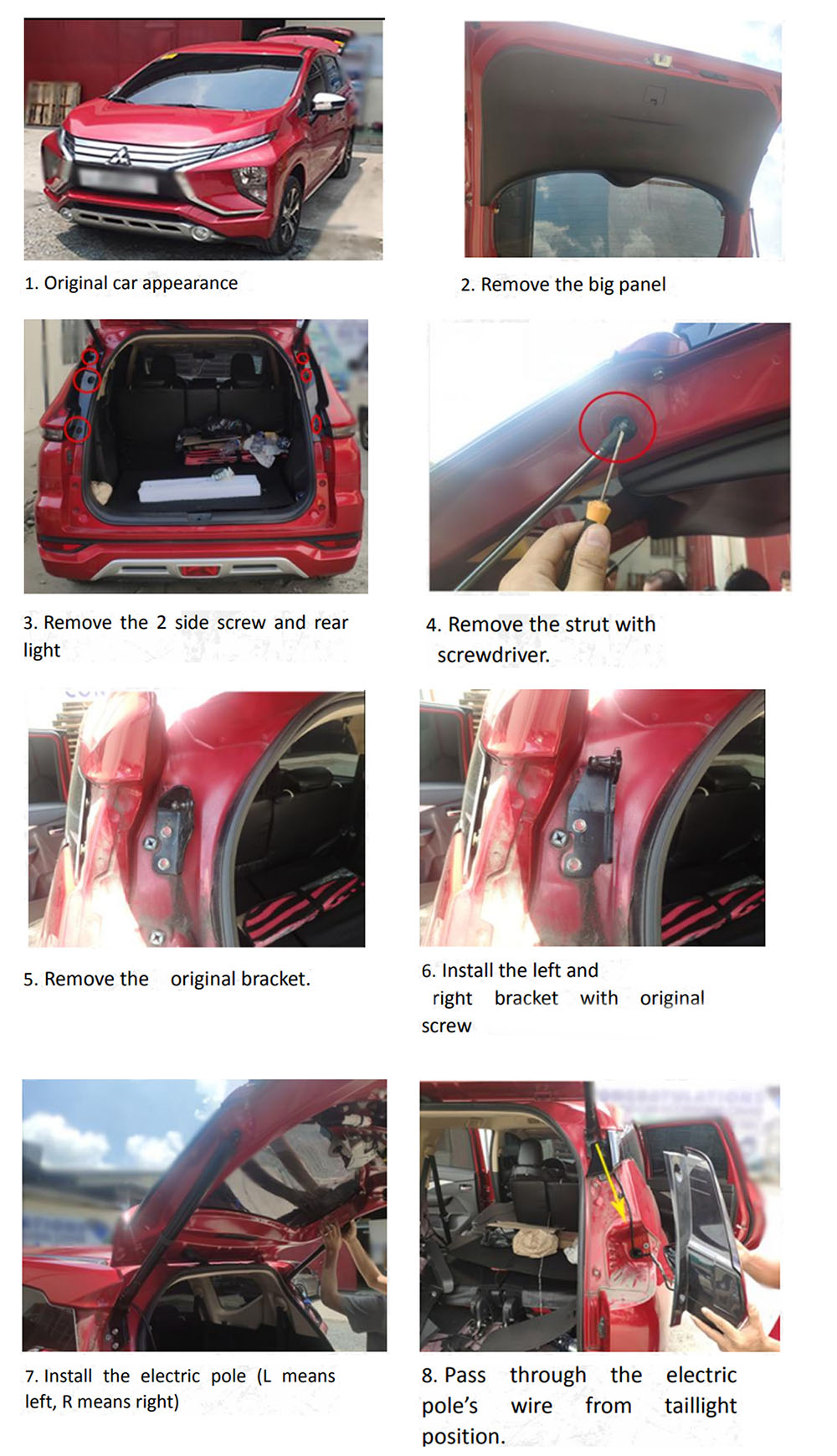 1. Original car appearance

2. Remove the big panel

3. Remove the 2 side screw and rear light

4. Remove the strut with screwdriver.

5. Remove the original bracket.

6. Install the left and right bracket with original screw

7. Install the electric pole (L means left, R means right)

8. Pass through the electric pole's wire from taillight position.