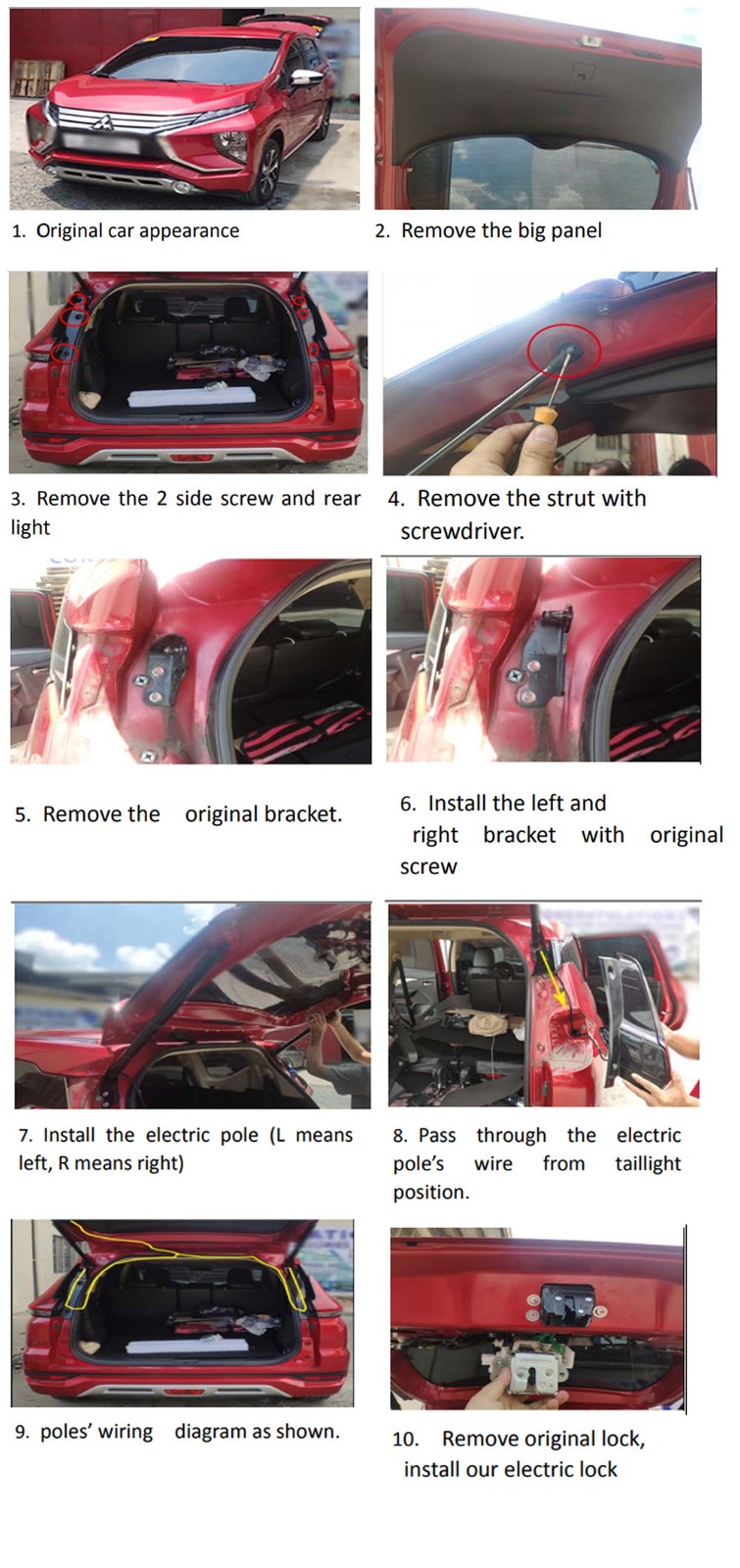 1. Original car appearance

2. Remove the big panel

3. Remove the 2 side screw and rear light

4. Remove the strut with screwdriver.

5. Remove the original bracket.

6. Install the left and right bracket with original screw

7. Install the electric pole (L means left, R means right)

8. Pass through the electric pole's wire from taillight position.

9. poles' wiring diagram as shown.

10. Remove original lock, install our electric lock