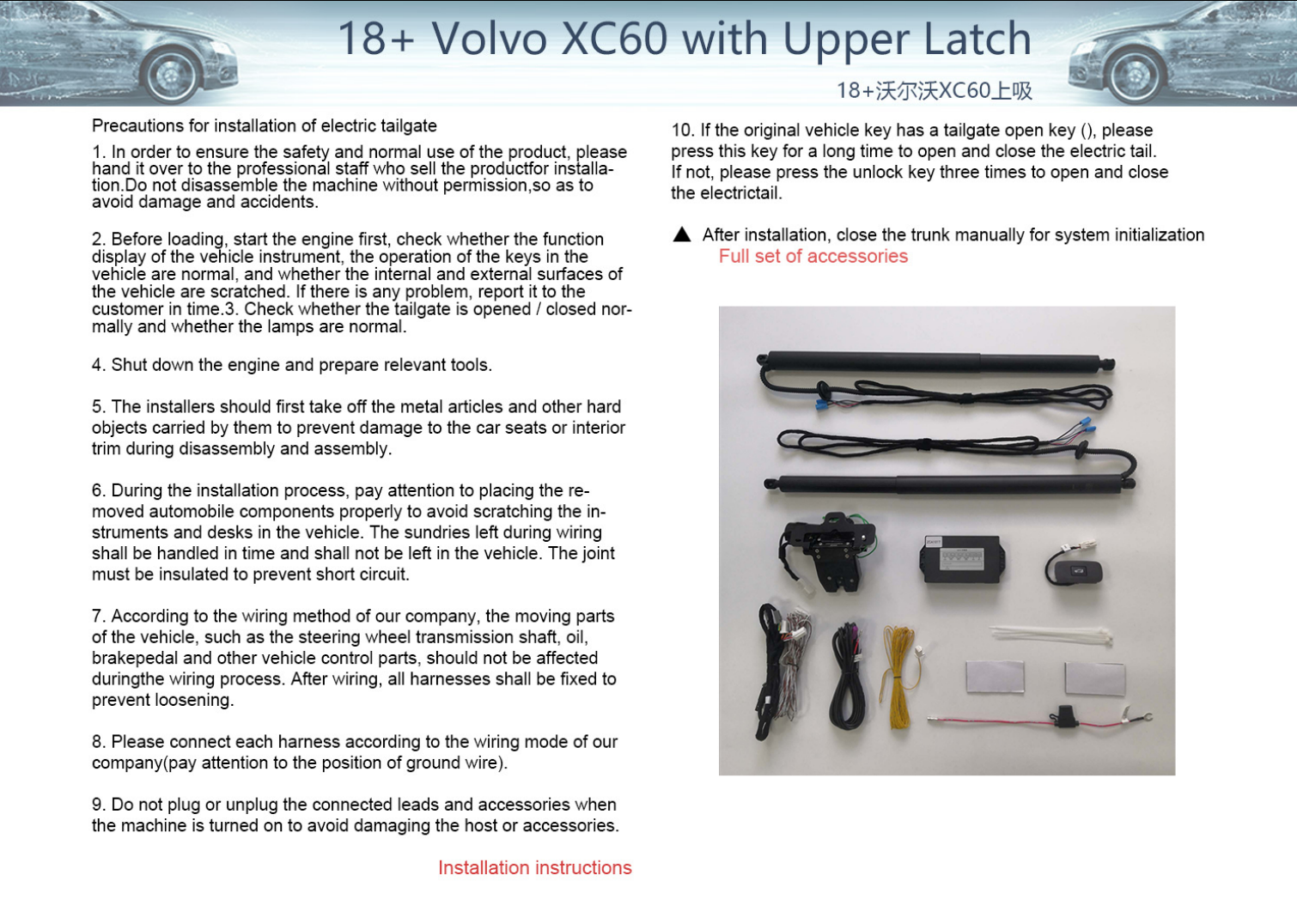 18+ Volvo XC60 with Upper Latch

18+沃尔沃XC60上吸

Precautions for installation of electric tailgate

1. In order to ensure the safety and normal use of the product, please hand it over to the professional staff who sell the productfor installation.Do not disassemble the machine without permission,so as to avoid damage and accidents.

2. Before loading, start the engine first, check whether the function display of the vehicle instrument, the operation of the keys in the vehicle are normal, and whether the internal and external surfaces of the vehicle are scratched. If there is any problem, report it to the customer in time.3. Check whether the tailgate is opened / closed normally and whether the lamps are normal.

4. Shut down the engine and prepare relevant tools.

5. The installers should first take off the metal articles and other hard objects carried by them to prevent damage to the car seats or interior trim during disassembly and assembly.

6. During the installation process, pay attention to placing the removed automobile components properly to avoid scratching the instruments and desks in the vehicle. The sundries left during wiring shall be handled in time and shall not be left in the vehicle. The joint must be insulated to prevent short circuit.

7. According to the wiring method of our company, the moving parts of the vehicle, such as the steering wheel transmission shaft, oil, brakepedal and other vehicle control parts, should not be affected duringthe wiring process. After wiring, all harnesses shall be fixed to prevent loosening.

8. Please connect each harness according to the wiring mode of our company(pay attention to the position of ground wire).

9. Do not plug or unplug the connected leads and accessories when the machine is turned on to avoid damaging the host or accessories.

Installation instructions

10. If the original vehicle key has a tailgate open key (), please press this key for a long time to open and close the electric tail. If not, please press the unlock key three times to open and close the electrictail.

▲ After installation, close the trunk manually for system initialization

Full set of accessories