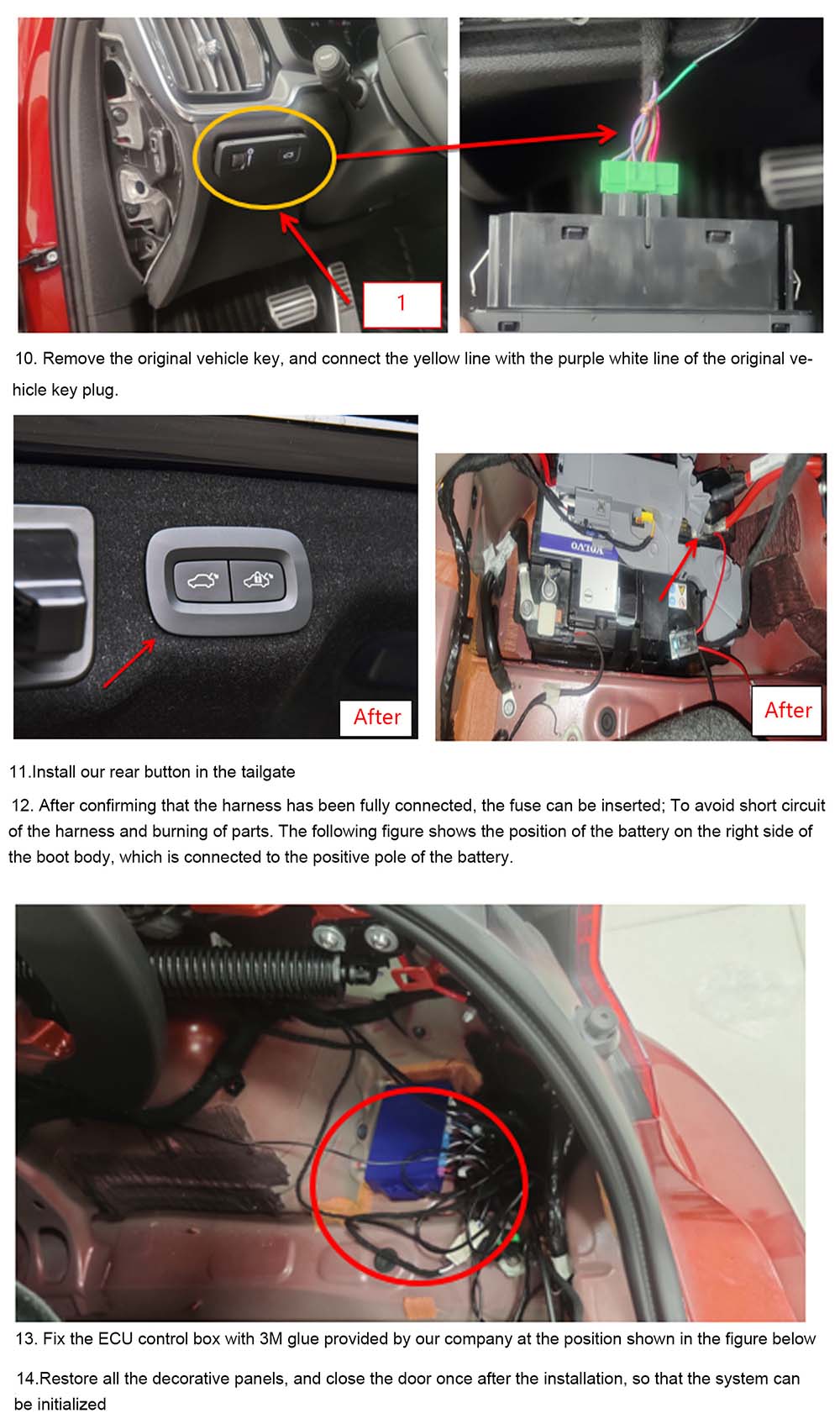 1

10. Remove the original vehicle key, and connect the yellow line with the purple white line of the original vehicle key plug.

After

VOLVO

After

11.Install our rear button in the tailgate

12. After confirming that the harness has been fully connected, the fuse can be inserted; To avoid short circuit of the harness and burning of parts. The following figure shows the position of the battery on the right side of the boot body, which is connected to the positive pole of the battery.

13. Fix the ECU control box with 3M glue provided by our company at the position shown in the figure below

14.Restore all the decorative panels, and close the door once after the installation, so that the system can be initialized