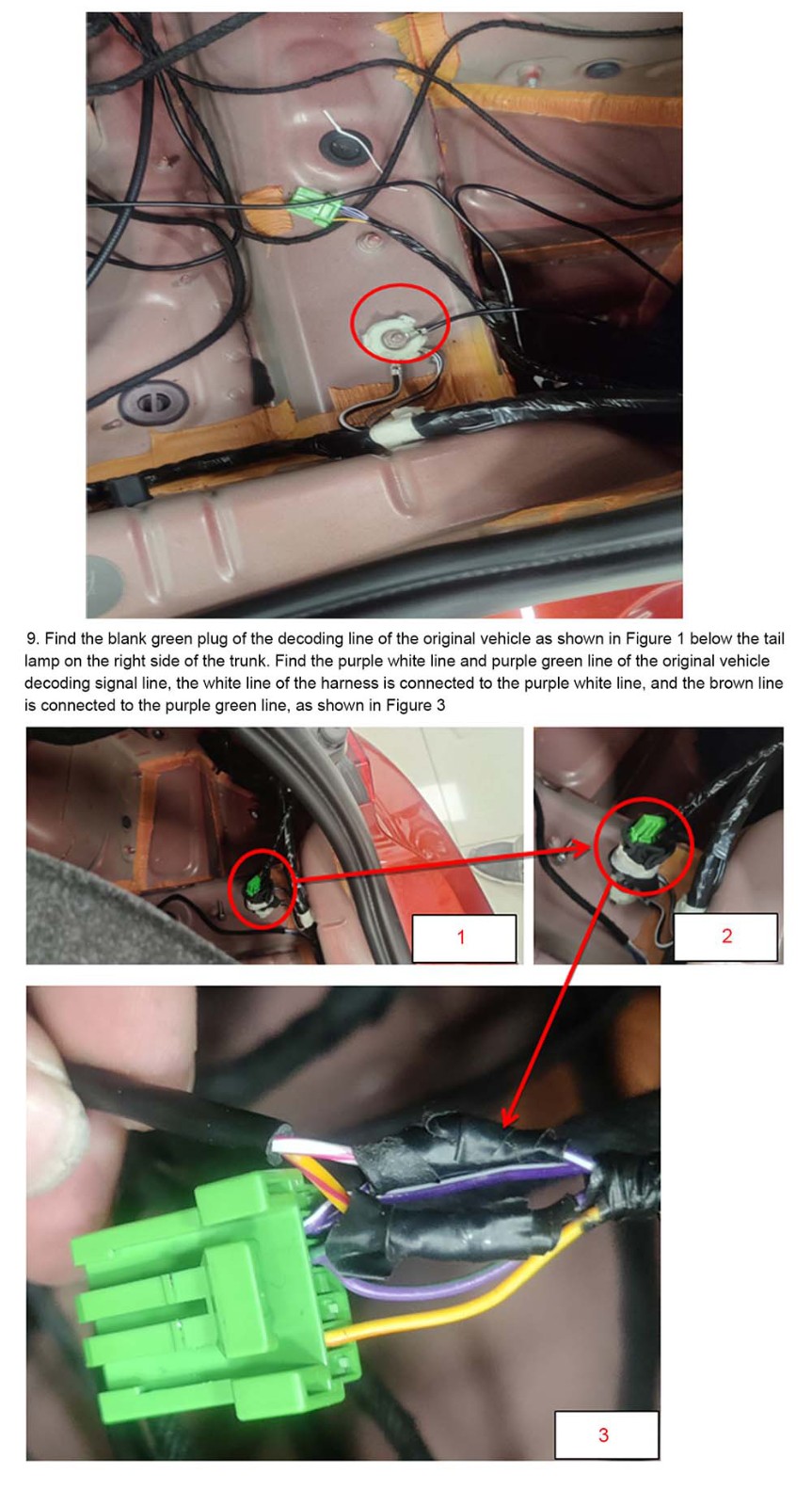 9. Find the blank green plug of the decoding line of the original vehicle as shown in Figure 1 below the tail lamp on the right side of the trunk. Find the purple white line and purple green line of the original vehicle decoding signal line, the white line of the harness is connected to the purple white line, and the brown line is connected to the purple green line, as shown in Figure 3

1

2

3