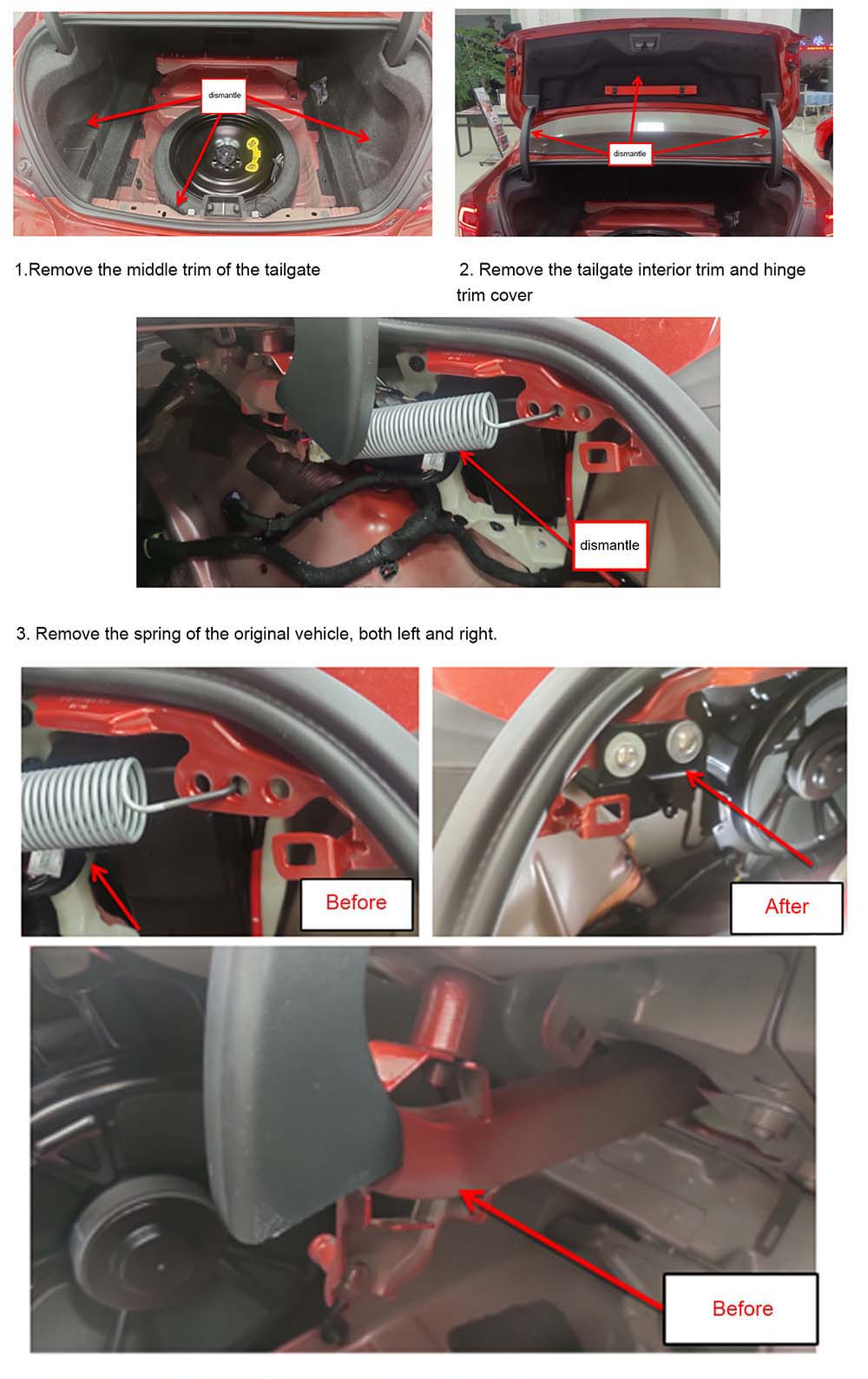 dismantle

dismantle

1.Remove the middle trim of the tailgate

2. Remove the tailgate interior trim and hinge trim cover

dismantle

3. Remove the spring of the original vehicle, both left and right.

Before

After

Before