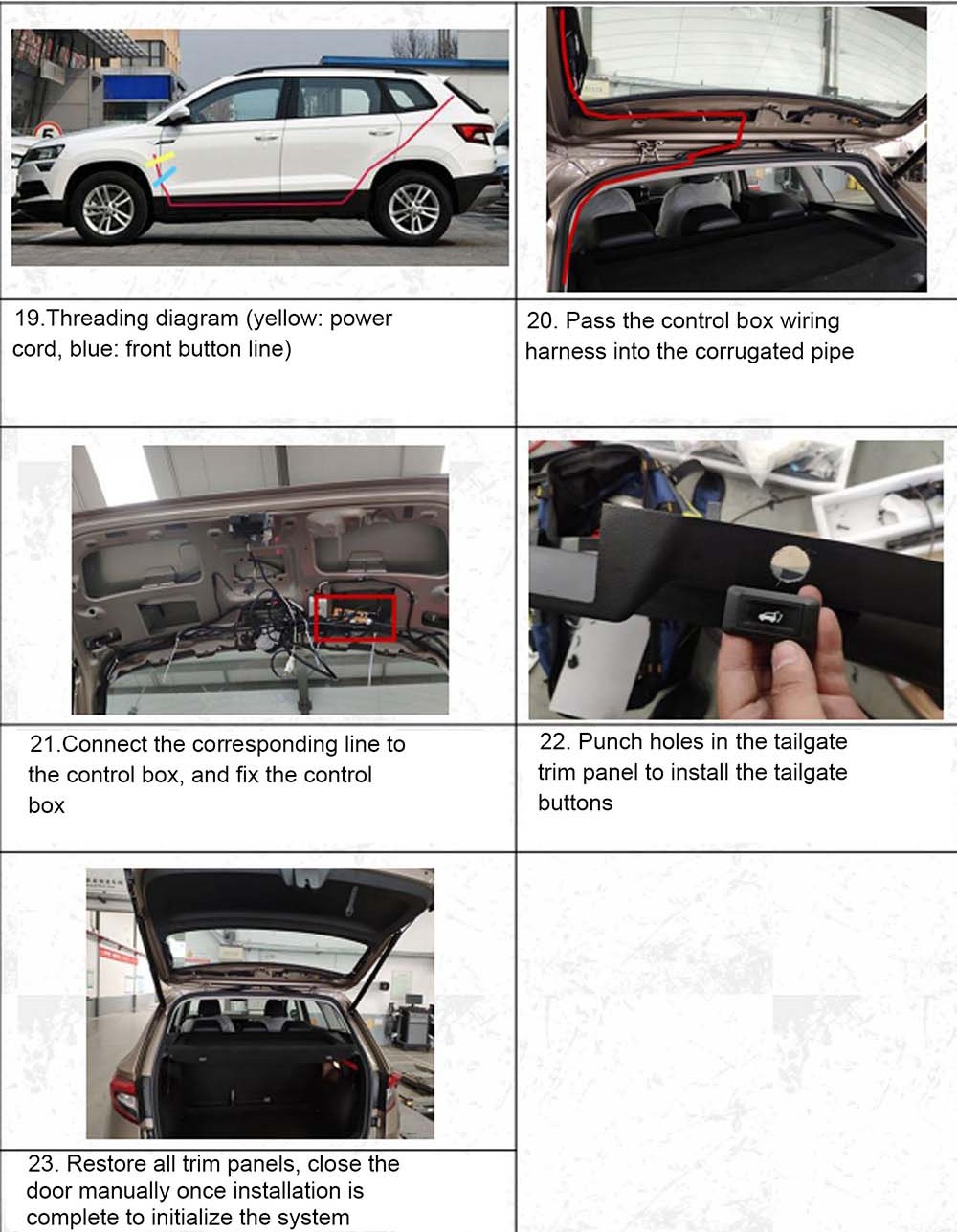 19.Threading diagram (yellow: power cord, blue: front button line)

20. Pass the control box wiring harness into the corrugated pipe

21.Connect the corresponding line to the control box, and fix the control box

22. Punch holes in the tailgate trim panel to install the tailgate buttons

23. Restore all trim panels, close the door manually once installation is complete to initialize the system