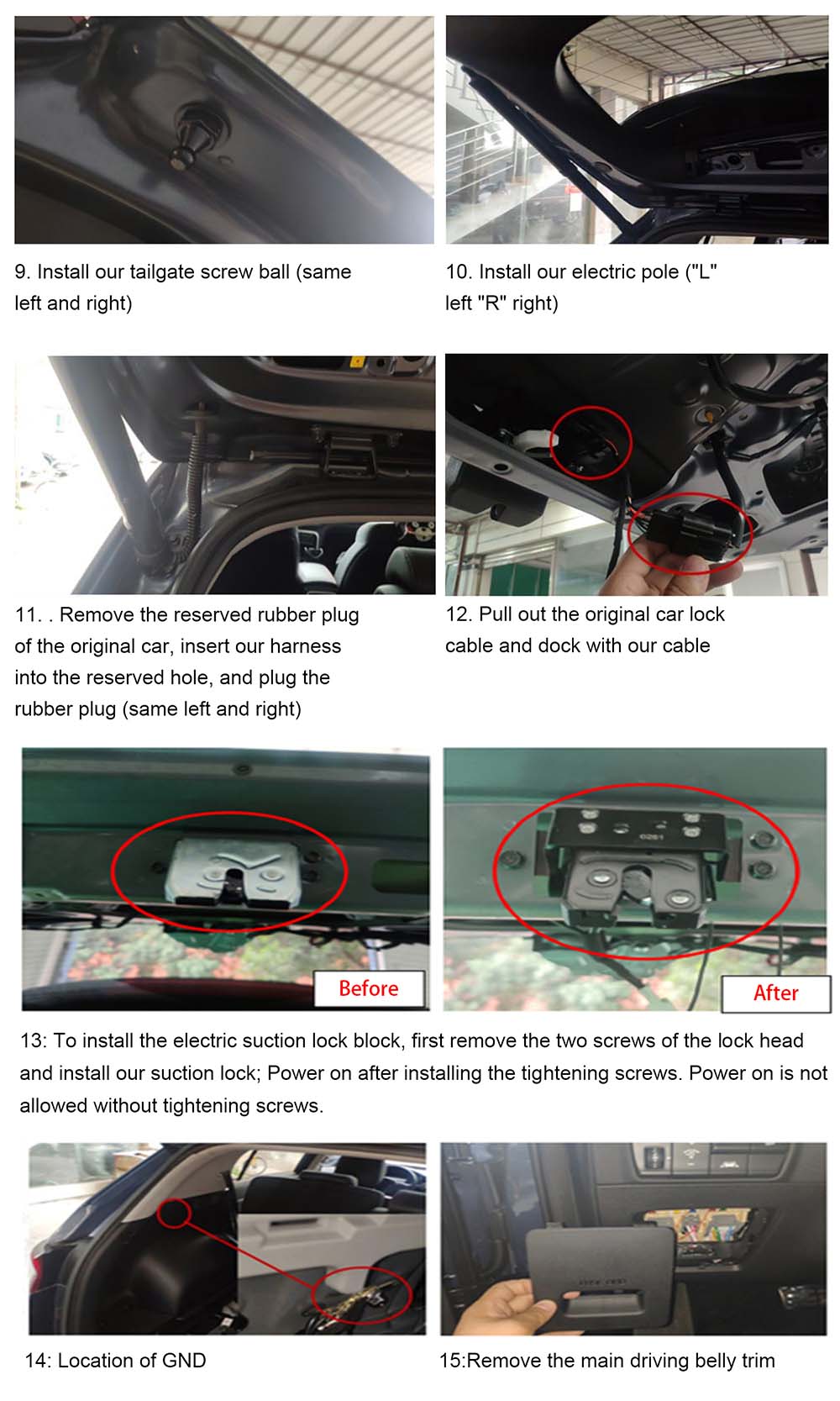 9. Install our tailgate screw ball (same left and right)

10. Install our electric pole ("L" left "R" right)

11. . Remove the reserved rubber plug of the original car, insert our harness into the reserved hole, and plug the rubber plug (same left and right)

12. Pull out the original car lock cable and dock with our cable

Before

After

13: To install the electric suction lock block, first remove the two screws of the lock head and install our suction lock; Power on after installing the tightening screws. Power on is not allowed without tightening screws.

14: Location of GND

15:Remove the main driving belly trim