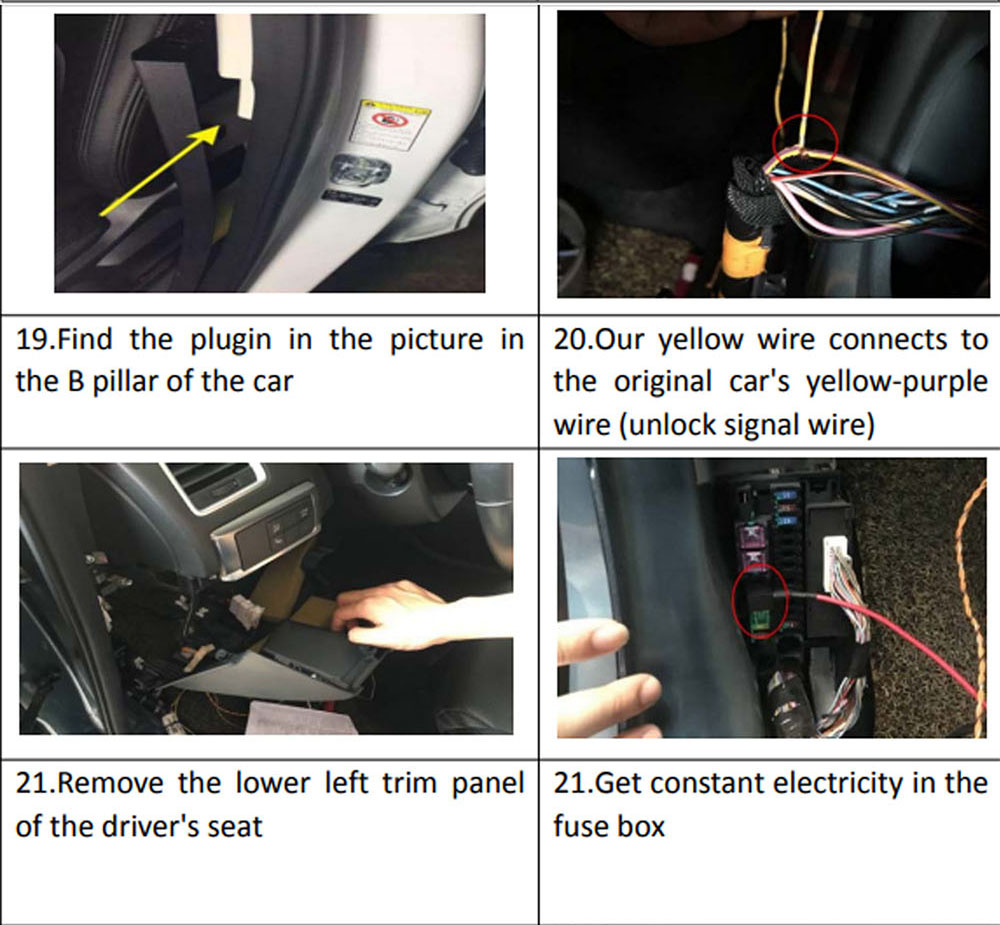 | | |
|---|---|
| 19.Find the plugin in the picture in the B pillar of the car | 20.Our yellow wire connects to the original car's yellow-purple wire (unlock signal wire) |
| 21.Remove the lower left trim panel of the driver's seat | 21.Get constant electricity in the fuse box |