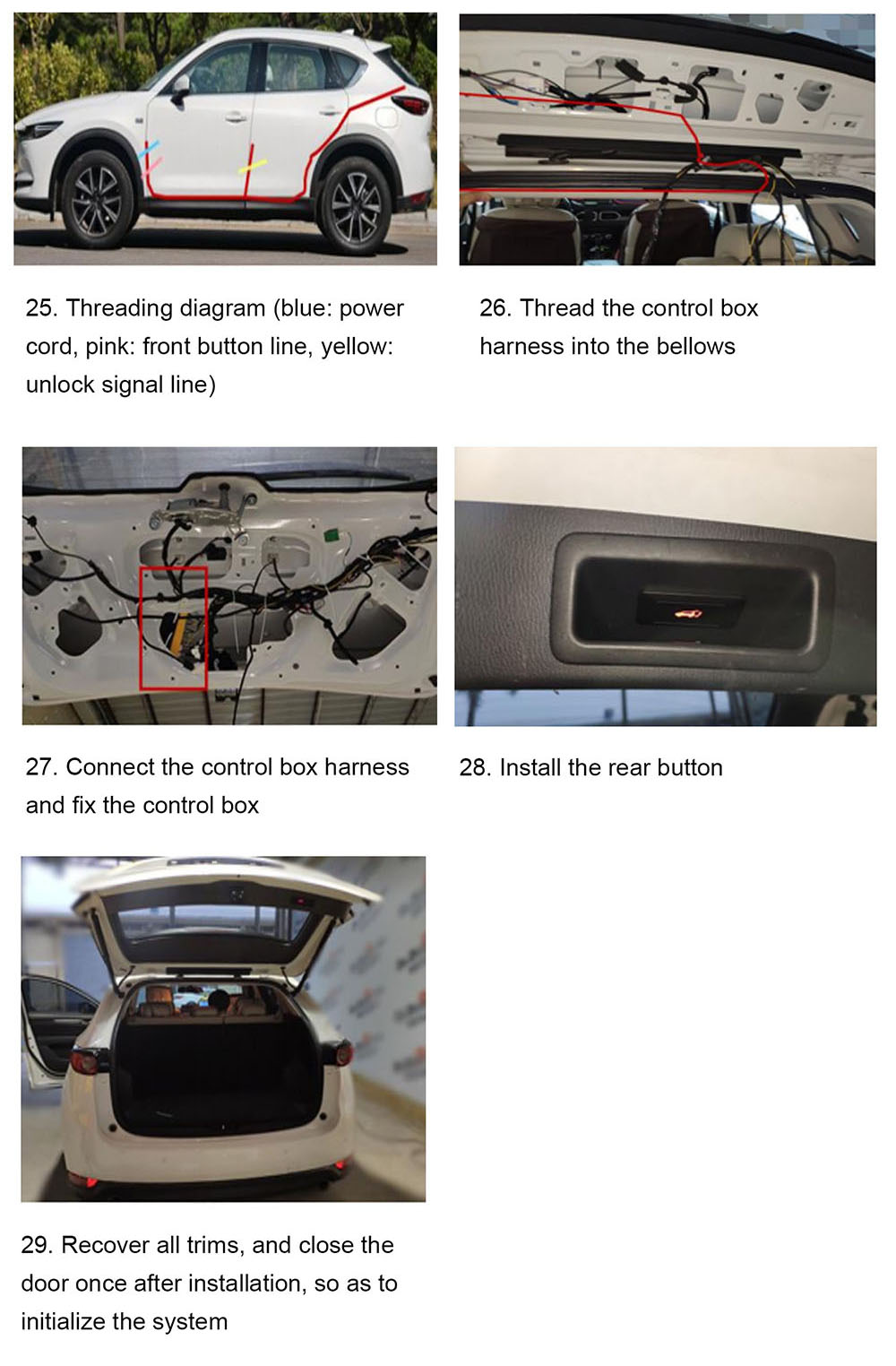 25. Threading diagram (blue: power cord, pink: front button line, yellow: unlock signal line)

26. Thread the control box harness into the bellows

27. Connect the control box harness and fix the control box

28. Install the rear button

29. Recover all trims, and close the door once after installation, so as to initialize the system