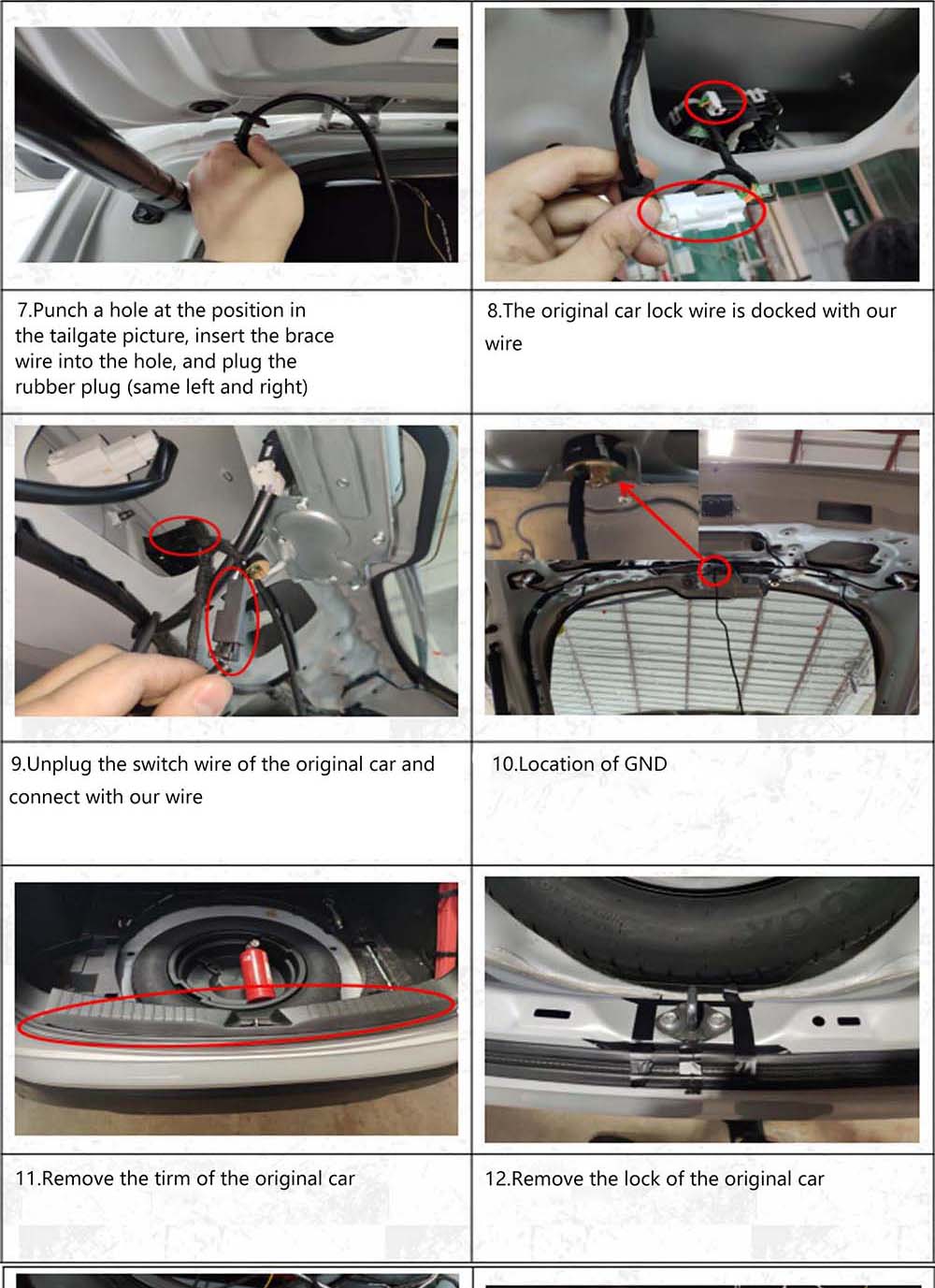 7.Punch a hole at the position in the tailgate picture, insert the brace wire into the hole, and plug the rubber plug (same left and right)

8.The original car lock wire is docked with our wire

9.Unplug the switch wire of the original car and connect with our wire

10.Location of GND

11.Remove the tirm of the original car

12.Remove the lock of the original car