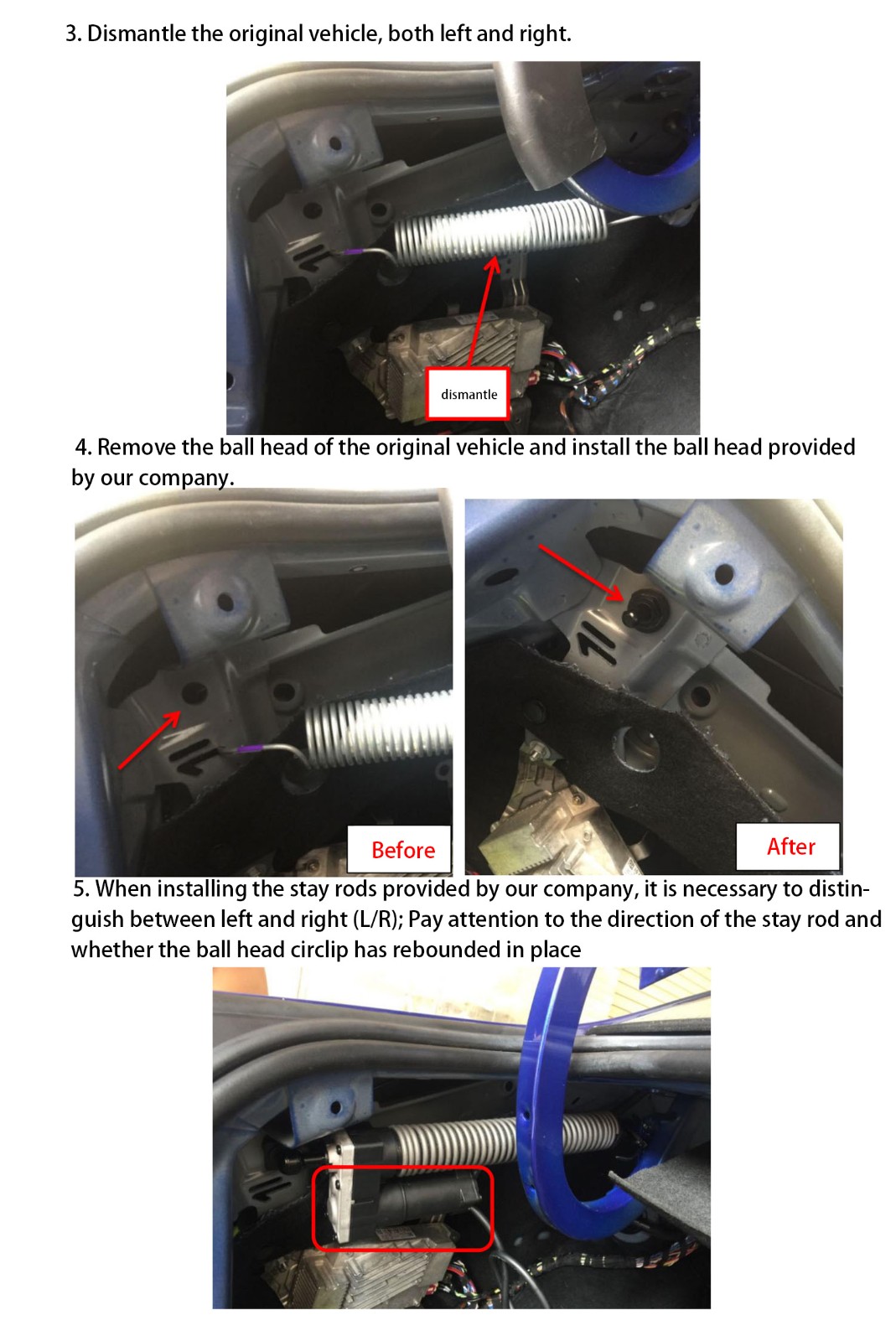 3. Dismantle the original vehicle, both left and right.

dismantle

4. Remove the ball head of the original vehicle and install the ball head provided by our company.

Before

After

5. When installing the stay rods provided by our company, it is necessary to distinguish between left and right (L/R); Pay attention to the direction of the stay rod and whether the ball head circlip has rebounded in place