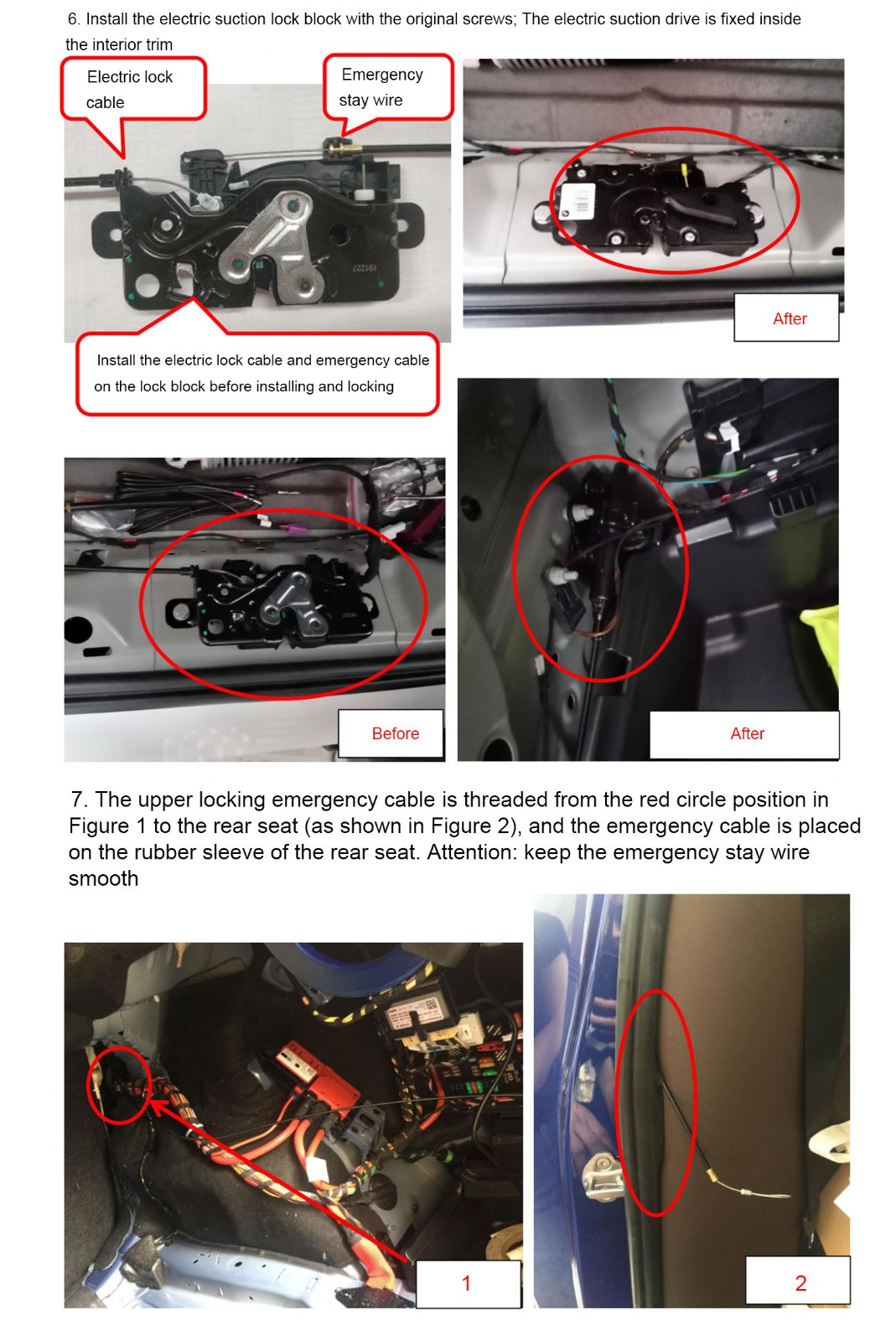 6. Install the electric suction lock block with the original screws; The electric suction drive is fixed inside the interior trim

Electric lock cable

Emergency stay wire

After

Install the electric lock cable and emergency cable on the lock block before installing and locking

Before

After

7. The upper locking emergency cable is threaded from the red circle position in Figure 1 to the rear seat (as shown in Figure 2), and the emergency cable is placed on the rubber sleeve of the rear seat. Attention: keep the emergency stay wire smooth

1

2