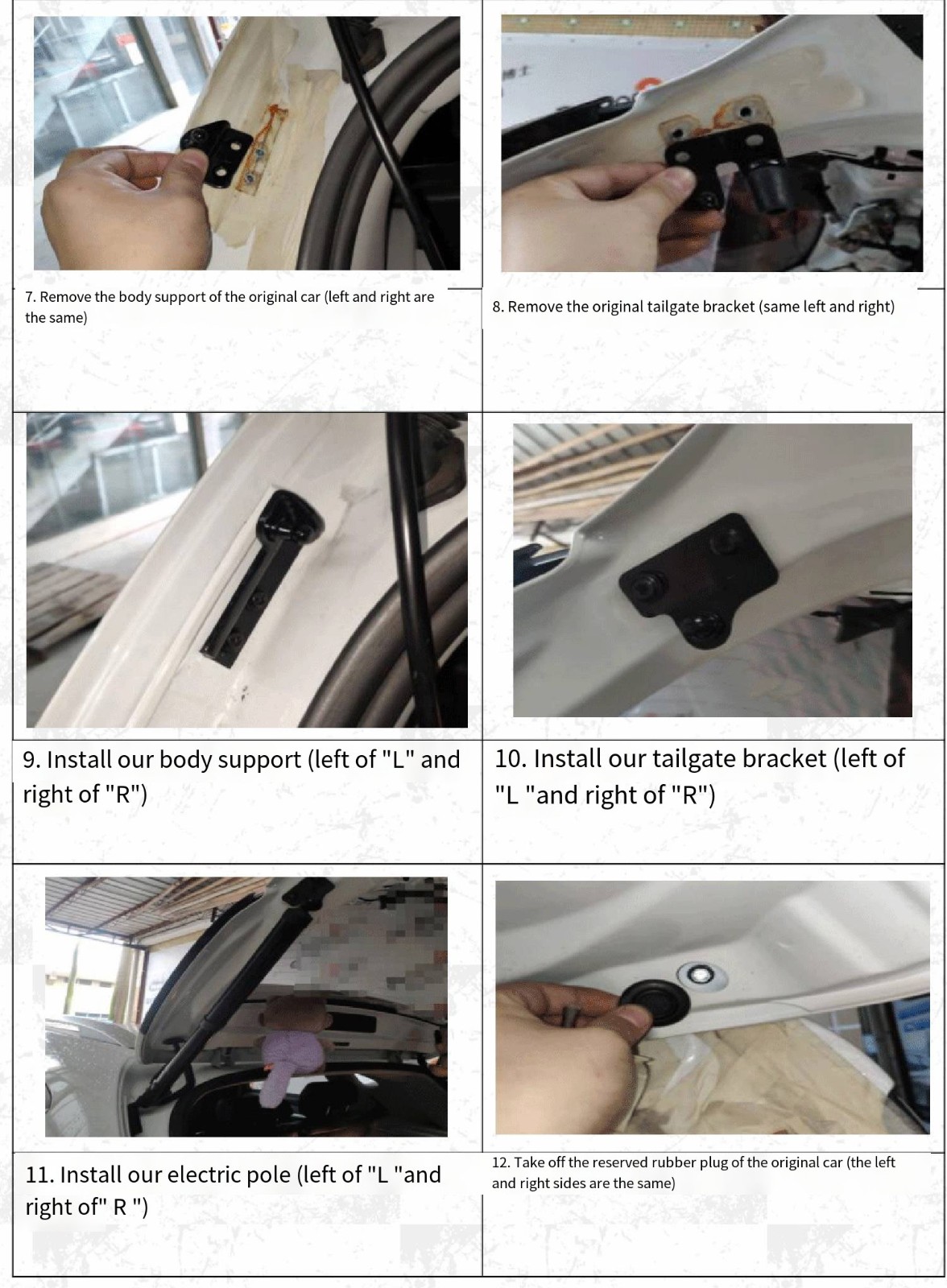 7. Remove the body support of the original car (left and right are the same)

8. Remove the original tailgate bracket (same left and right)

9. Install our body support (left of "L" and right of "R")

10. Install our tailgate bracket (left of "L "and right of "R")

11. Install our electric pole (left of "L "and right of" R ")

12. Take off the reserved rubber plug of the original car (the left and right sides are the same)