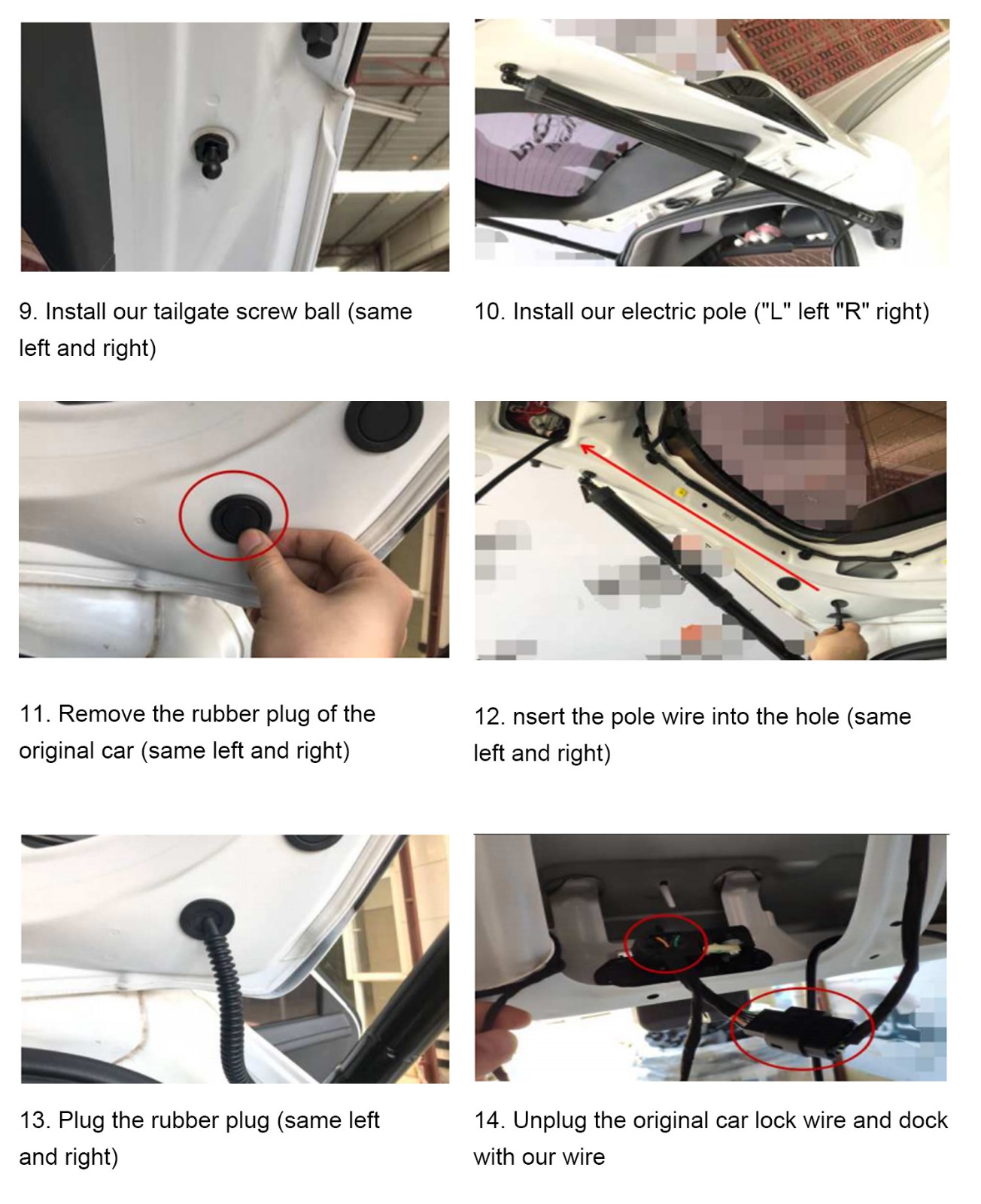 9. Install our tailgate screw ball (same left and right)

10. Install our electric pole ("L" left "R" right)

11. Remove the rubber plug of the original car (same left and right)

12. nsert the pole wire into the hole (same left and right)

13. Plug the rubber plug (same left and right)

14. Unplug the original car lock wire and dock with our wire