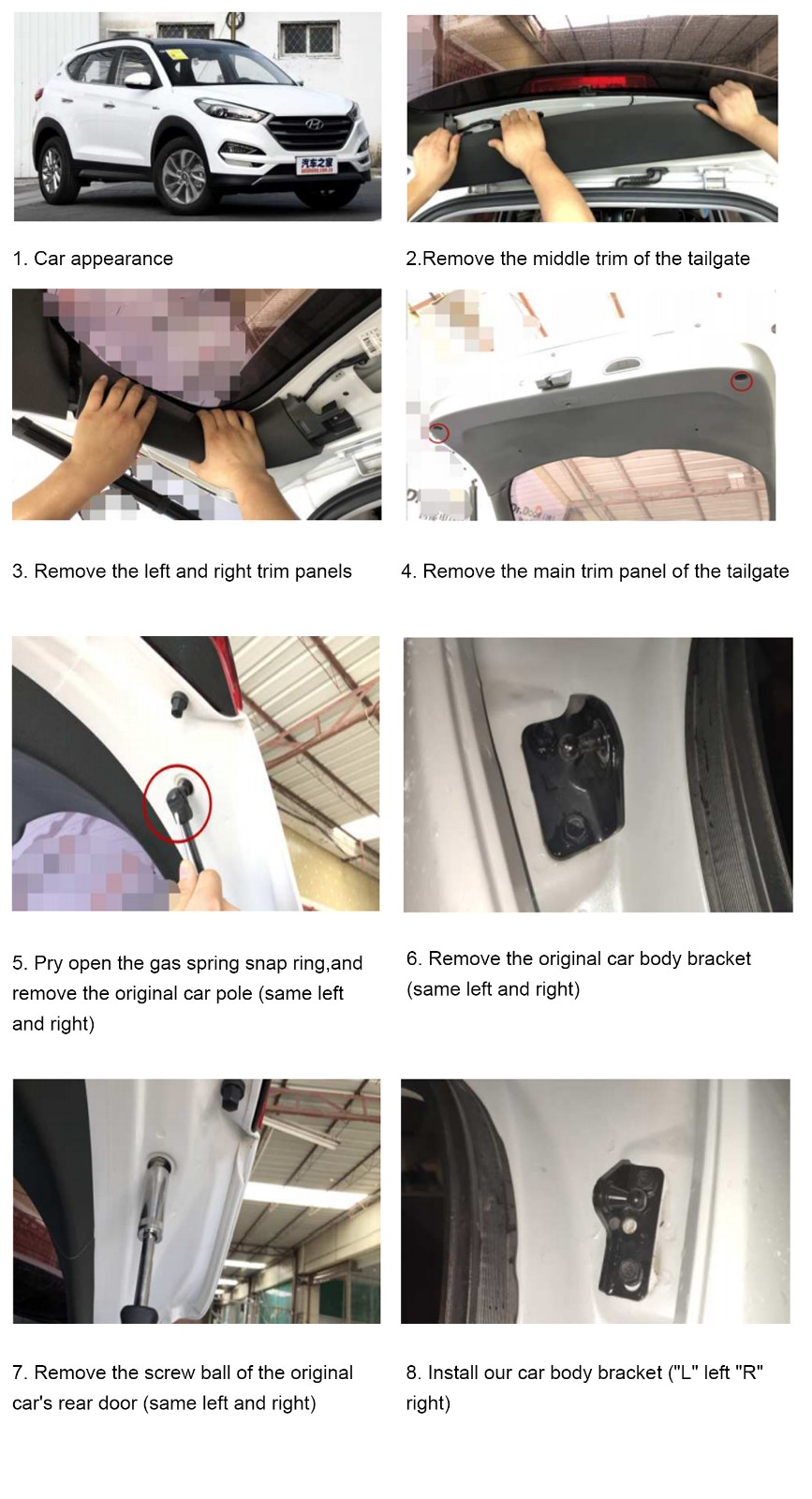 汽车之家

1. Car appearance

2.Remove the middle trim of the tailgate

3. Remove the left and right trim panels

4. Remove the main trim panel of the tailgate

5. Pry open the gas spring snap ring,and remove the original car pole (same left and right)

6. Remove the original car body bracket (same left and right)

7. Remove the screw ball of the original car's rear door (same left and right)

8. Install our car body bracket ("L" left "R" right)