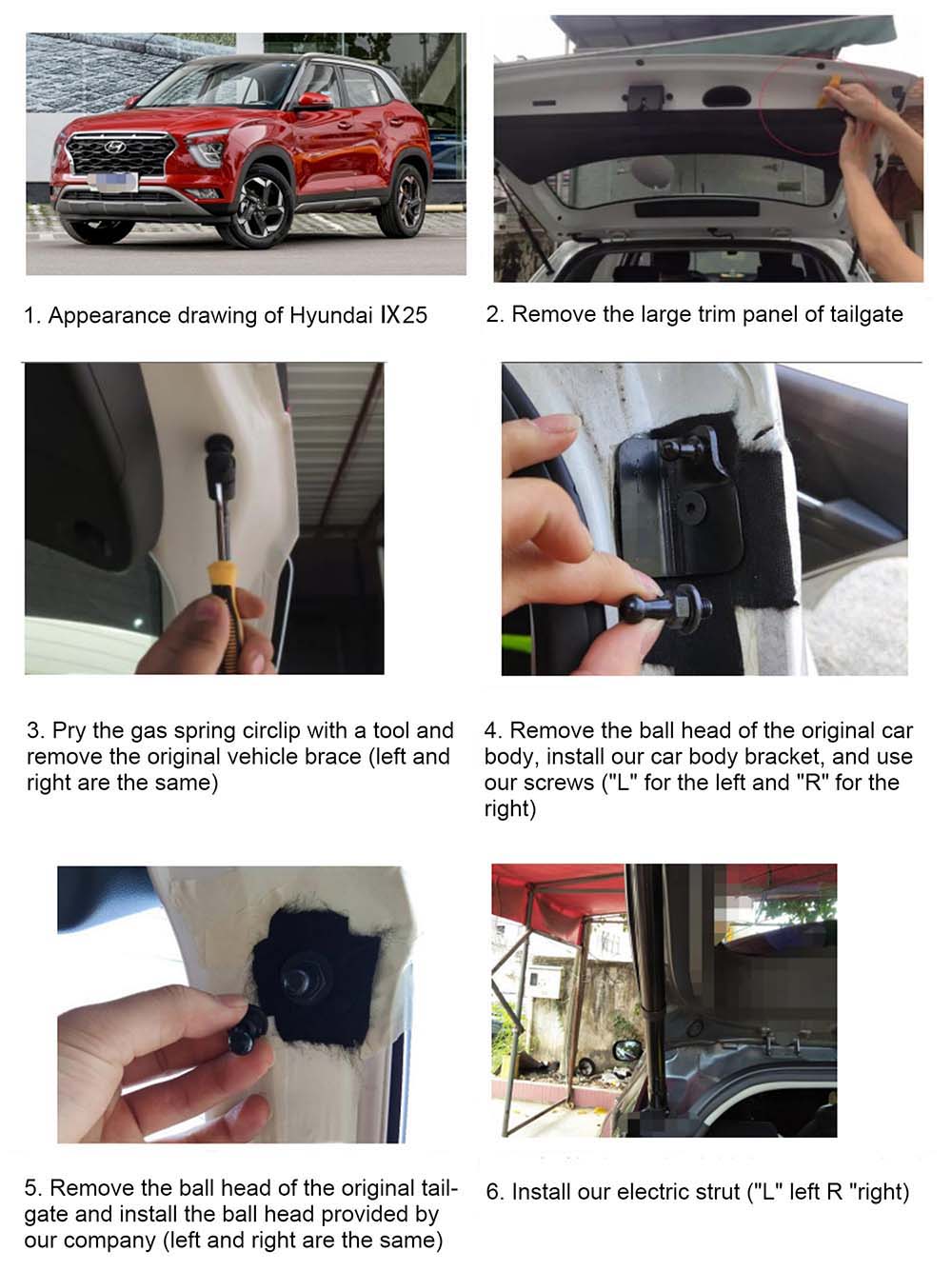 1. Appearance drawing of Hyundai IX25

2. Remove the large trim panel of tailgate

3. Pry the gas spring circlip with a tool and remove the original vehicle brace (left and right are the same)

4. Remove the ball head of the original car body, install our car body bracket, and use our screws ("L" for the left and "R" for the right)

5. Remove the ball head of the original tailgate and install the ball head provided by our company (left and right are the same)

6. Install our electric strut ("L" left R "right)