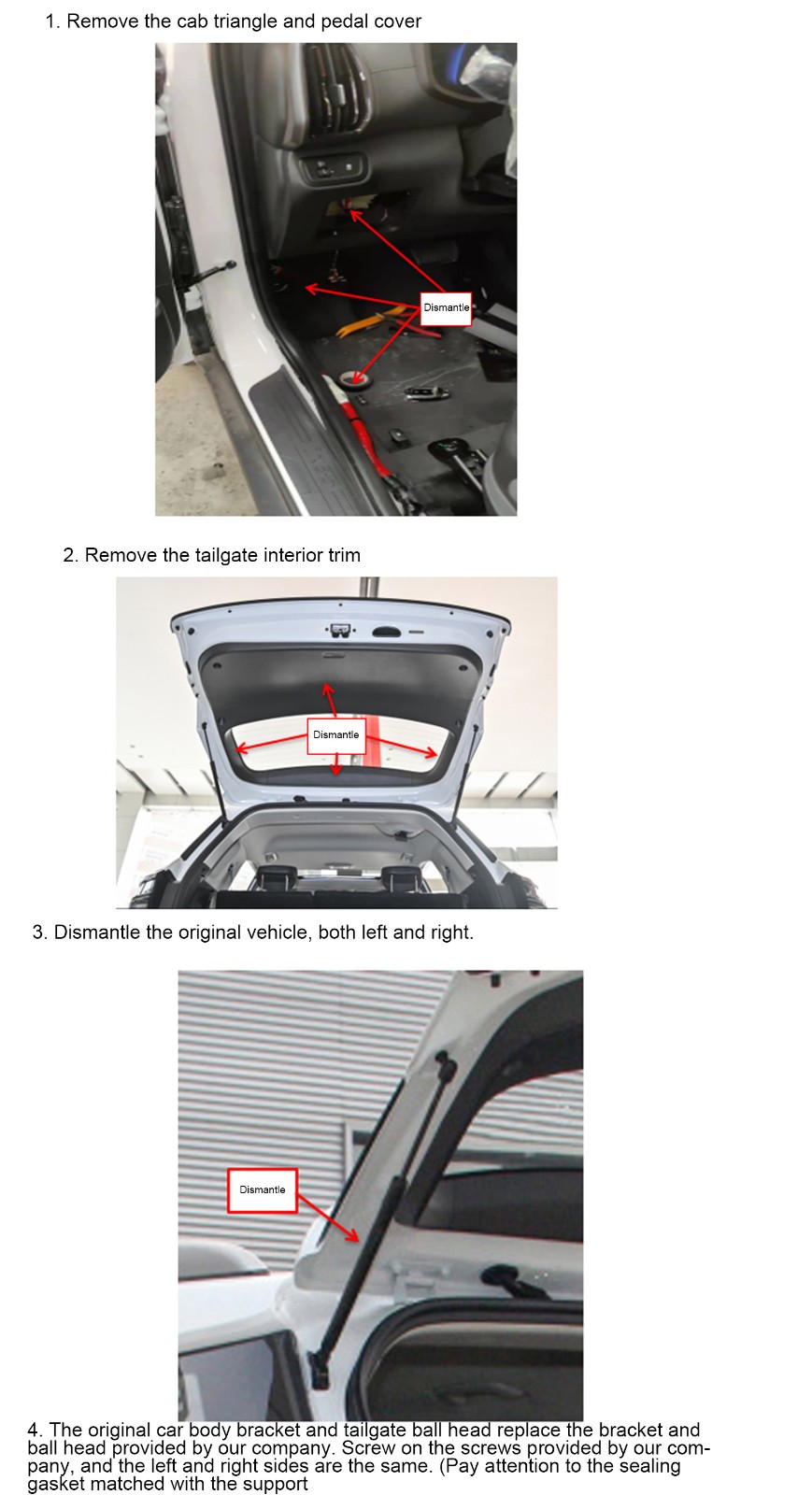 1. Remove the cab triangle and pedal cover

Dismantle

2. Remove the tailgate interior trim

Dismantle

3. Dismantle the original vehicle, both left and right.

Dismantle

4. The original car body bracket and tailgate ball head replace the bracket and ball head provided by our company. Screw on the screws provided by our company, and the left and right sides are the same. (Pay attention to the sealing gasket matched with the support